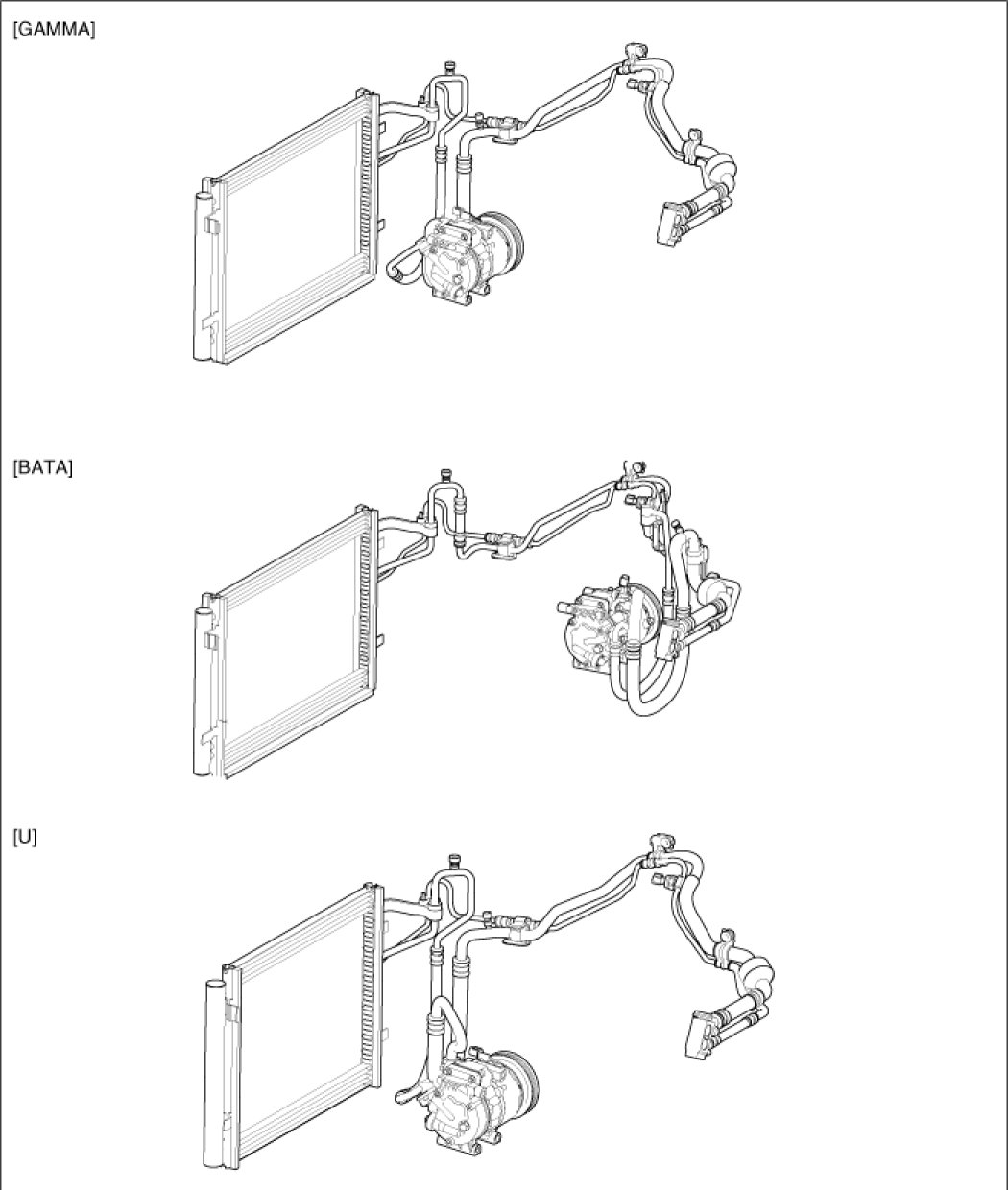 [GAMMA]

[BATA]

[U]