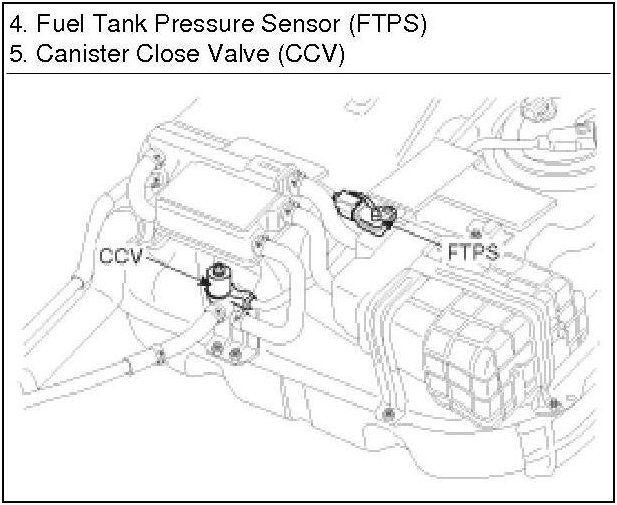 4. Fuel Tank Pressure Sensor (FTPS)
5. Canister Close Valve (CCV)

CCV

FTPS