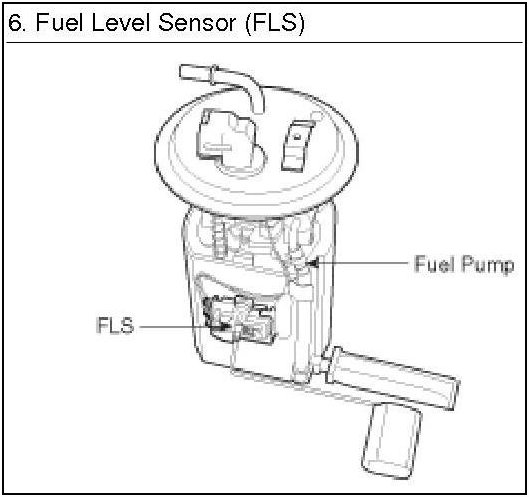 6. Fuel Level Sensor (FLS)

Fuel Pump

FLS