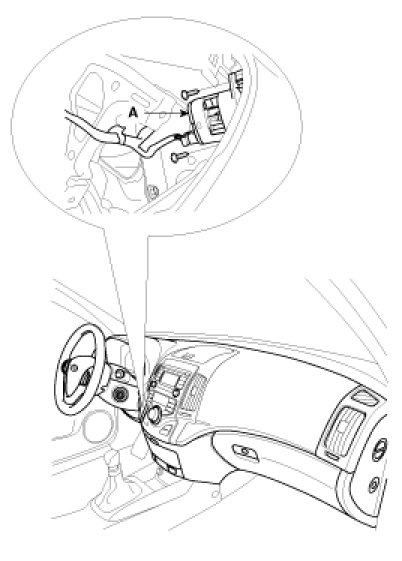 A