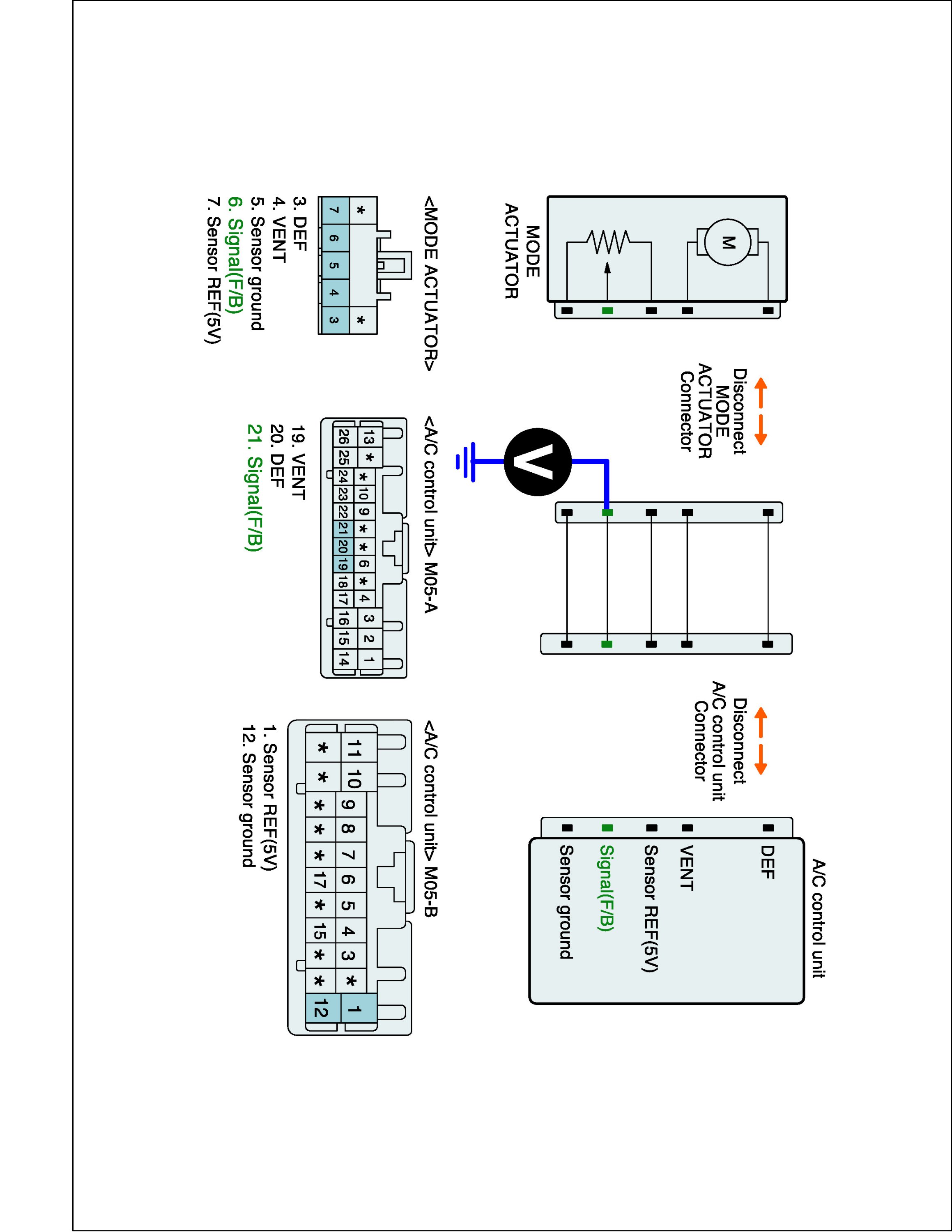 M

MODE ACTUATOR

Disconnect MODE ACTUATOR Connector

V

Disconnect A/C control unit Connector

A/C control unit

DEF

VENT

Sensor REF(5V)

Signal(F/B)

Sensor ground

<MODE ACTUATOR>

| * | | | | * |
|---|---|---|---|---|
| 7 | 6 | 5 | 4 | 3 |

3. DEF
4. VENT
5. Sensor ground
6. Signal(F/B)
7. Sensor REF(5V)

<A/C control unit> M05-A

| 13 | * | * | 10 | 9 | * | * | 6 | * | 4 | 3 | 2 | 1 |
|---|---|---|---|---|---|---|---|---|---|---|---|---|
| 26 | 25 | 24 | 23 | 22 | 21 | 20 | 19 | 18 | 17 | 16 | 15 | 14 |

19. VENT
20. DEF
21. Signal(F/B)

<A/C control unit> M05-B

| 11 | 10 | 9 | 8 | 7 | 6 | 5 | 4 | 3 | * | 1 |
|---|---|---|---|---|---|---|---|---|---|---|
| * | * | * | * | * | 17 | * | 15 | * | * | 12 |

1. Sensor REF(5V)
12. Sensor ground