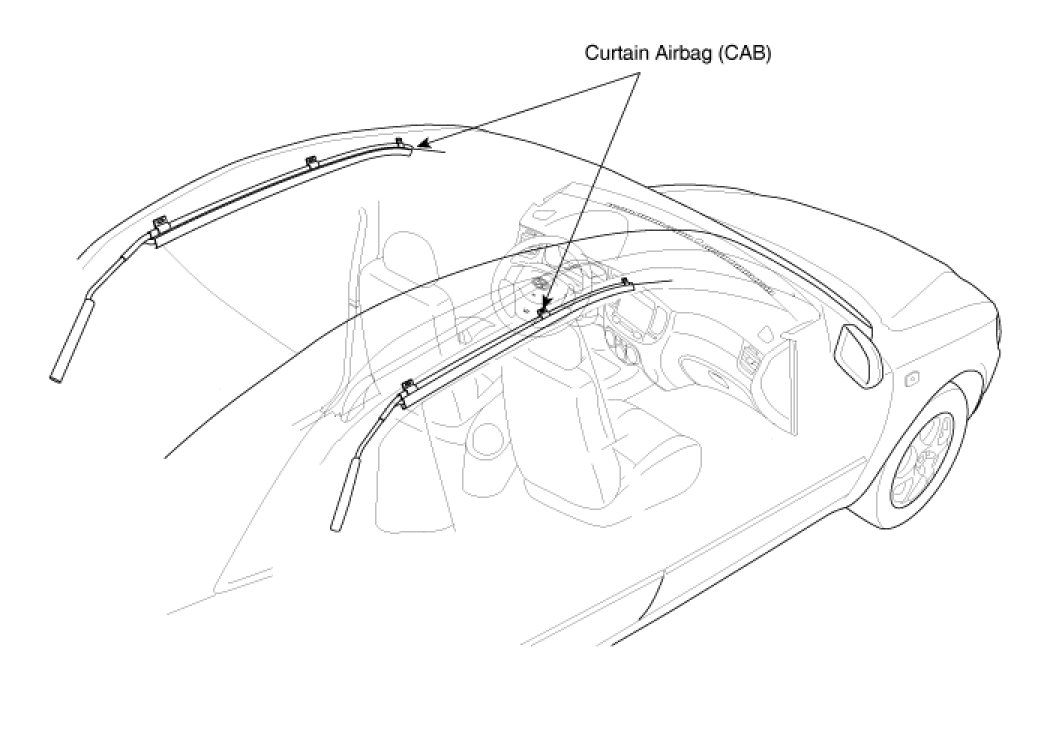 Curtain Airbag (CAB)