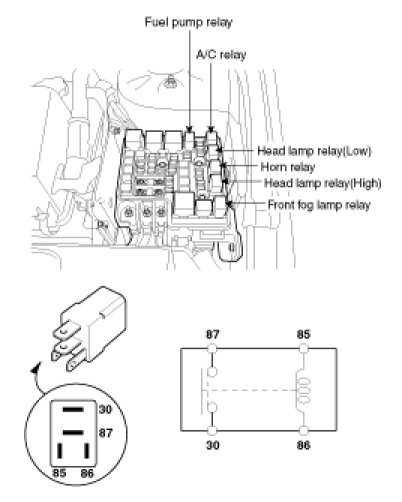 Fuel pump relay

A/C relay

Head lamp relay(Low)

Horn relay

Head lamp relay(High)

Front fog lamp relay

30

87

85 86

87 85

30 86