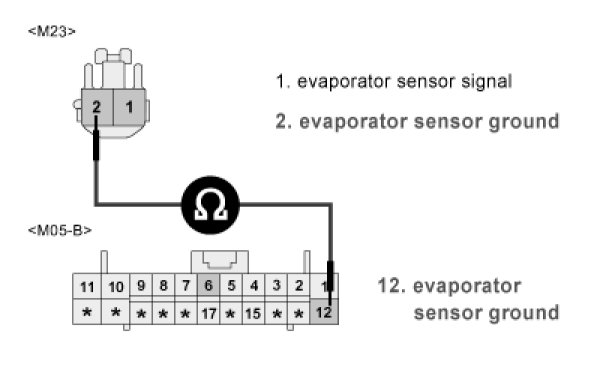 <M23>

2 1

1. evaporator sensor signal

2. evaporator sensor ground

Ω

<M05-B>

| 11 | 10 | 9 | 8 | 7 | 6 | 5 | 4 | 3 | 2 | 1 |
|---|---|---|---|---|---|---|---|---|---|---|
| * | * | * | * | * | 17 | * | 15 | * | * | 12 |

12. evaporator sensor ground