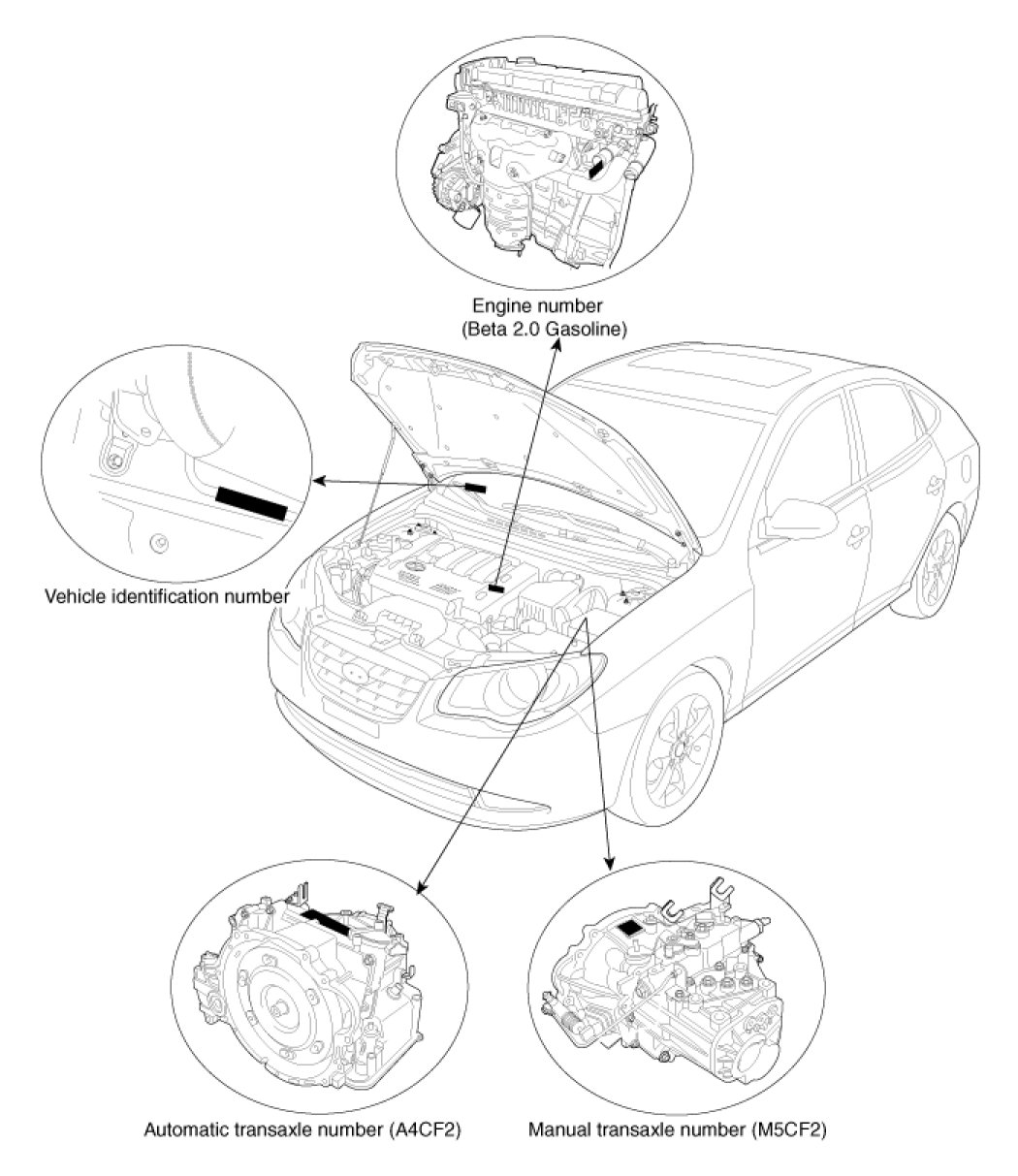 Engine number
(Beta 2.0 Gasoline)

Vehicle identification number

Automatic transaxle number (A4CF2)

Manual transaxle number (M5CF2)