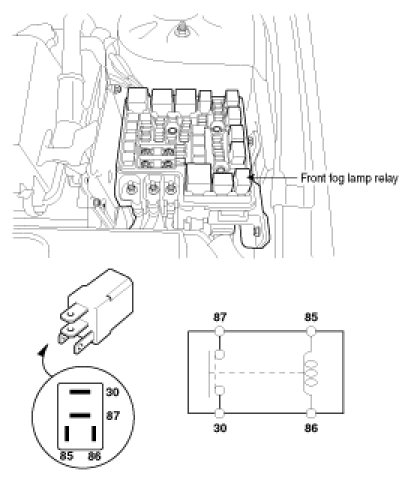 Front fog lamp relay

30
87
85
86

87
85
30
86