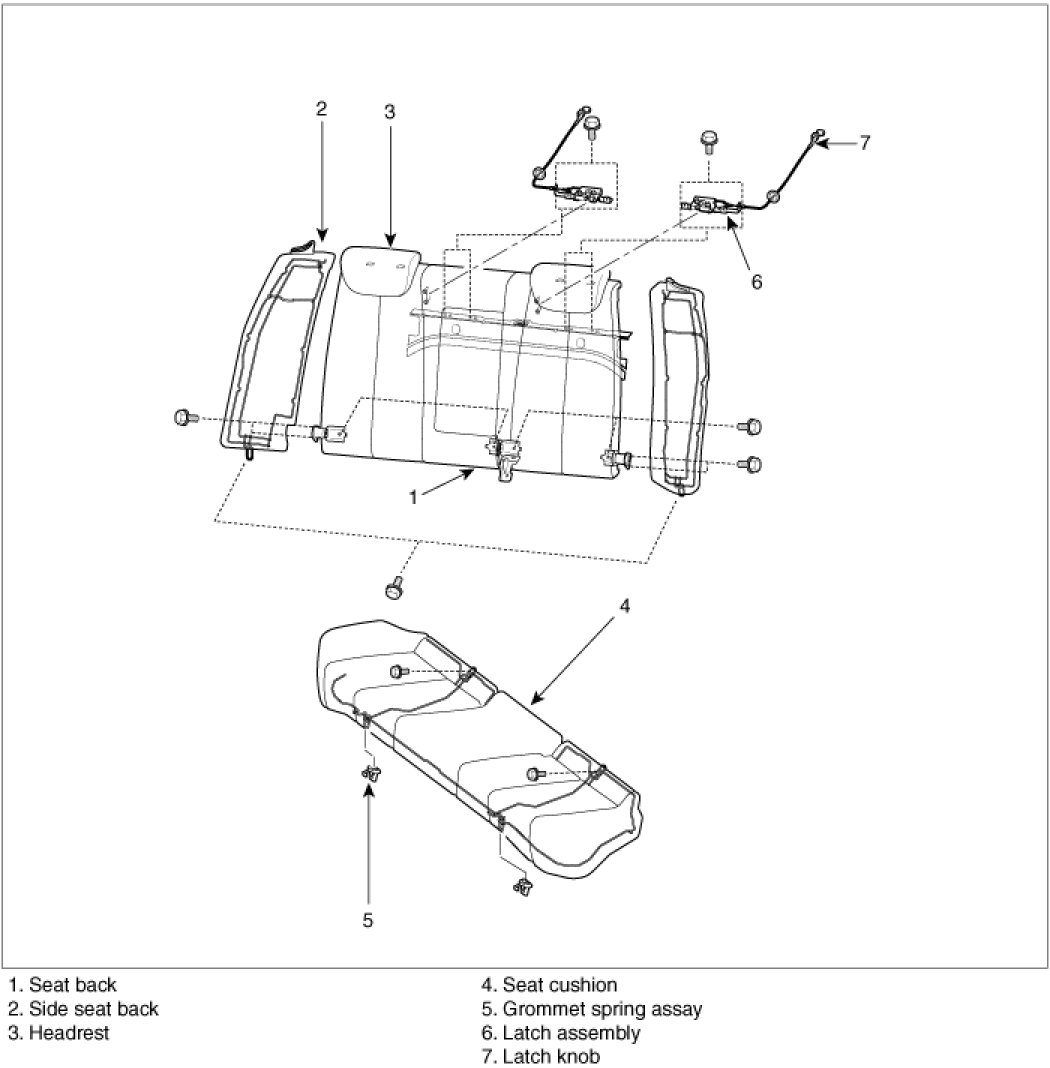 2
3
7
6
1
4
5

1. Seat back
2. Side seat back
3. Headrest

4. Seat cushion
5. Grommet spring assay
6. Latch assembly
7. Latch knob