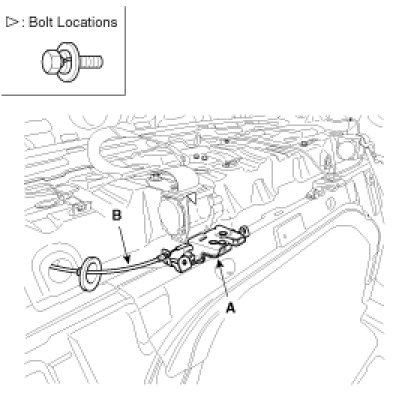 ▷: Bolt Locations

B

A