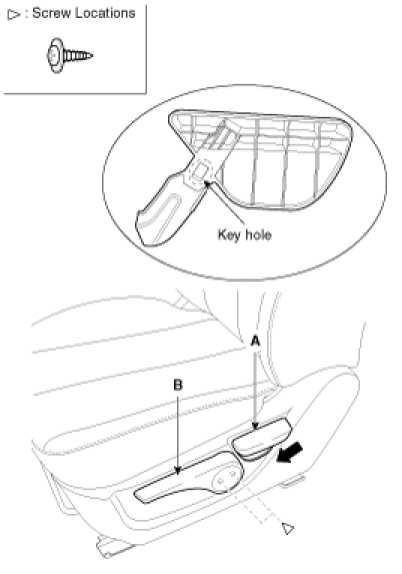 ▷ : Screw Locations

Key hole

A

B

▷