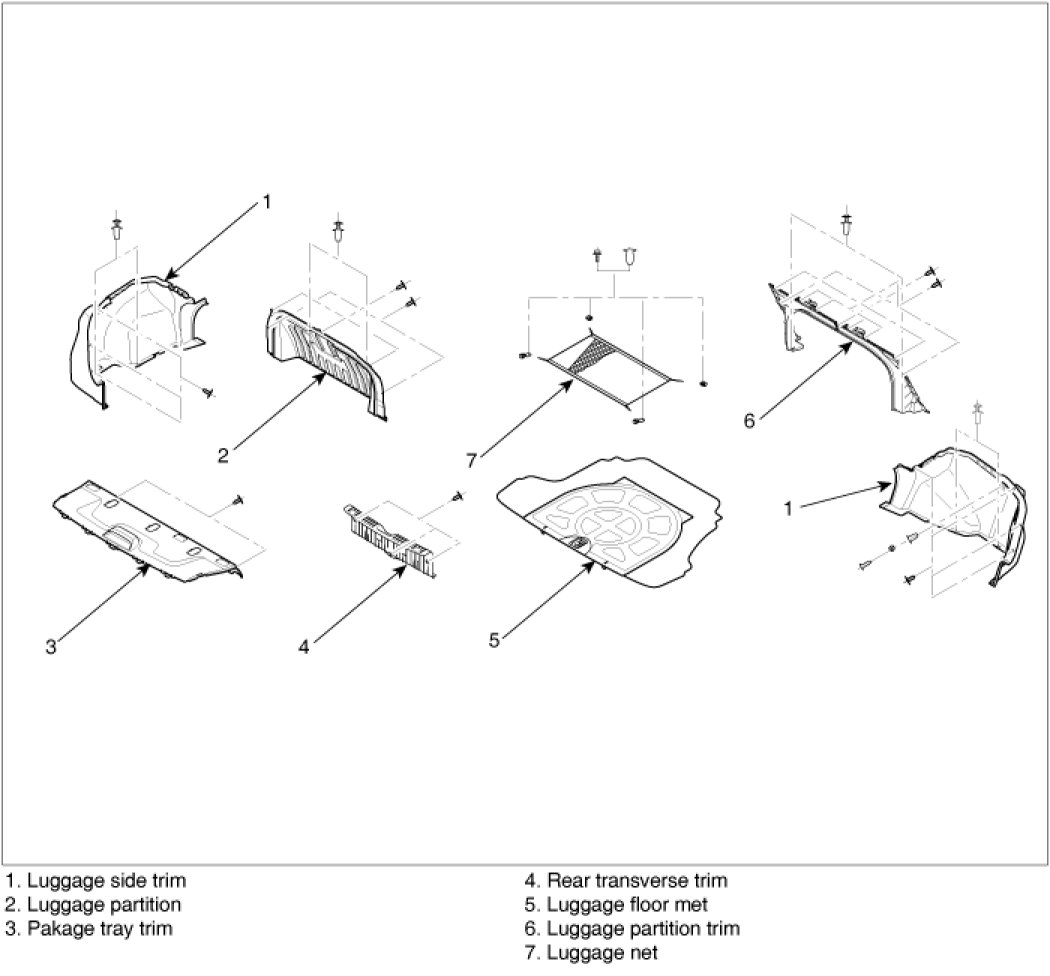 1

2

7

6

1

3

4

5

1. Luggage side trim
2. Luggage partition
3. Pakage tray trim

4. Rear transverse trim
5. Luggage floor met
6. Luggage partition trim
7. Luggage net