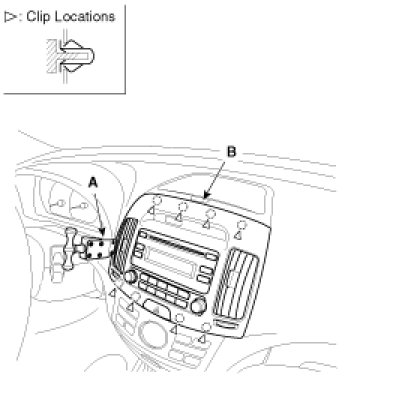 ▷: Clip Locations

B

A