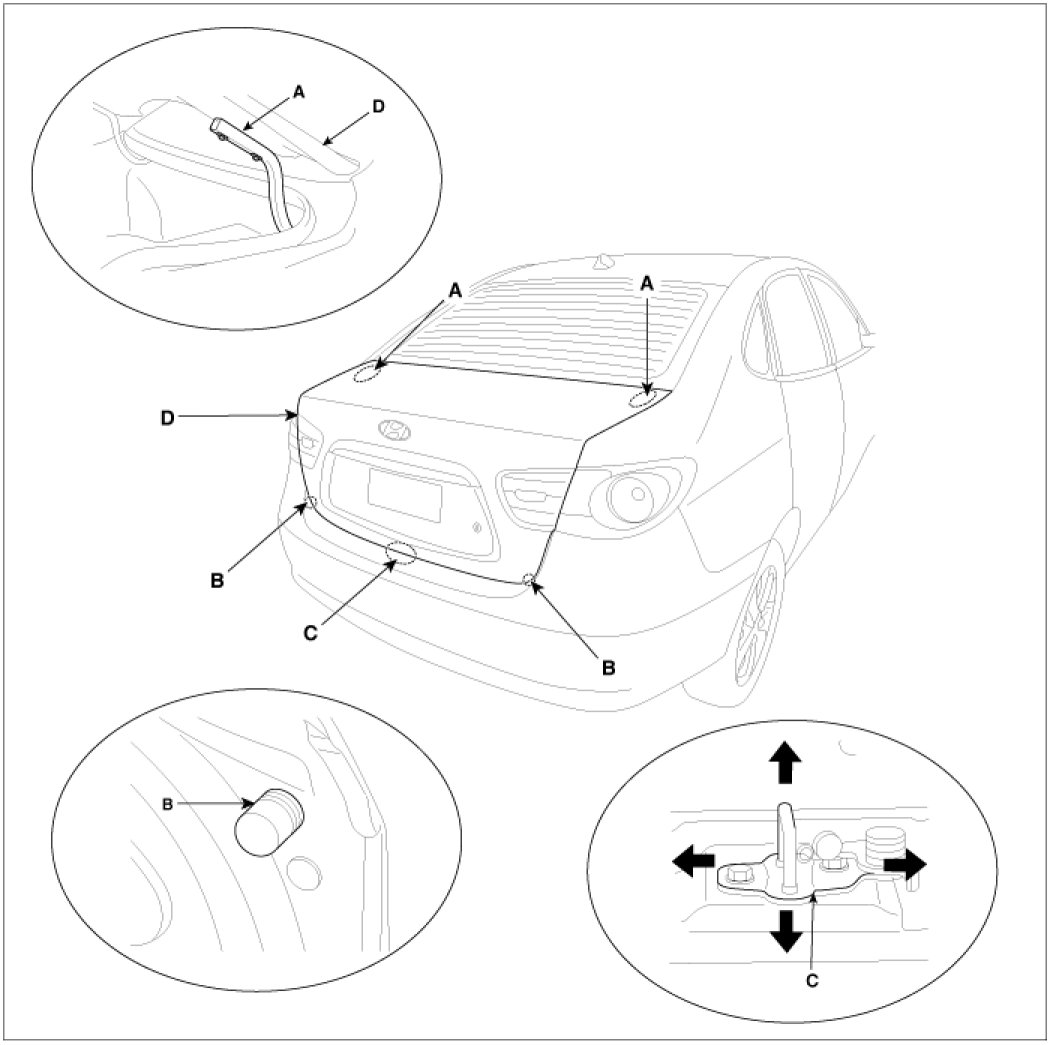 A
D
A
A
D
B
C
B
B
C