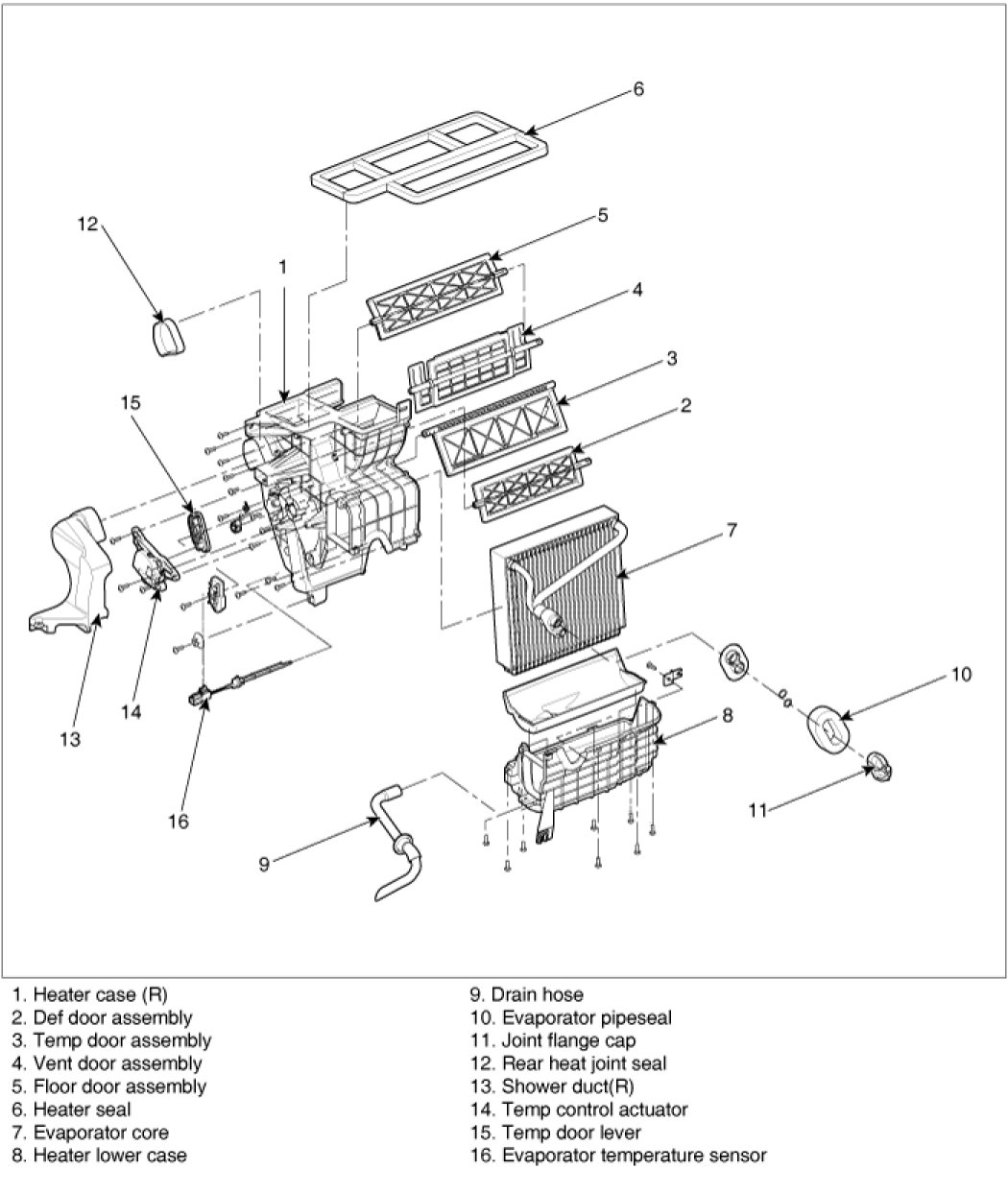 6
12
5
1
4
3
15
2
7
10
14
13
8
16
11
9

1. Heater case (R)
2. Def door assembly
3. Temp door assembly
4. Vent door assembly
5. Floor door assembly
6. Heater seal
7. Evaporator core
8. Heater lower case

9. Drain hose
10. Evaporator pipeseal
11. Joint flange cap
12. Rear heat joint seal
13. Shower duct(R)
14. Temp control actuator
15. Temp door lever
16. Evaporator temperature sensor