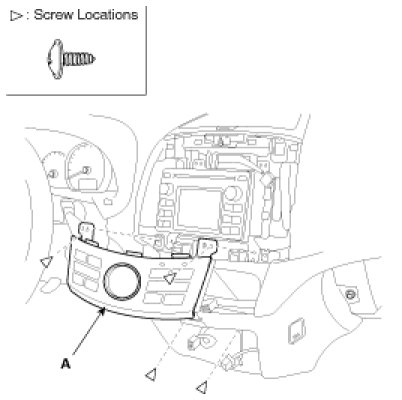 ▷ : Screw Locations

A