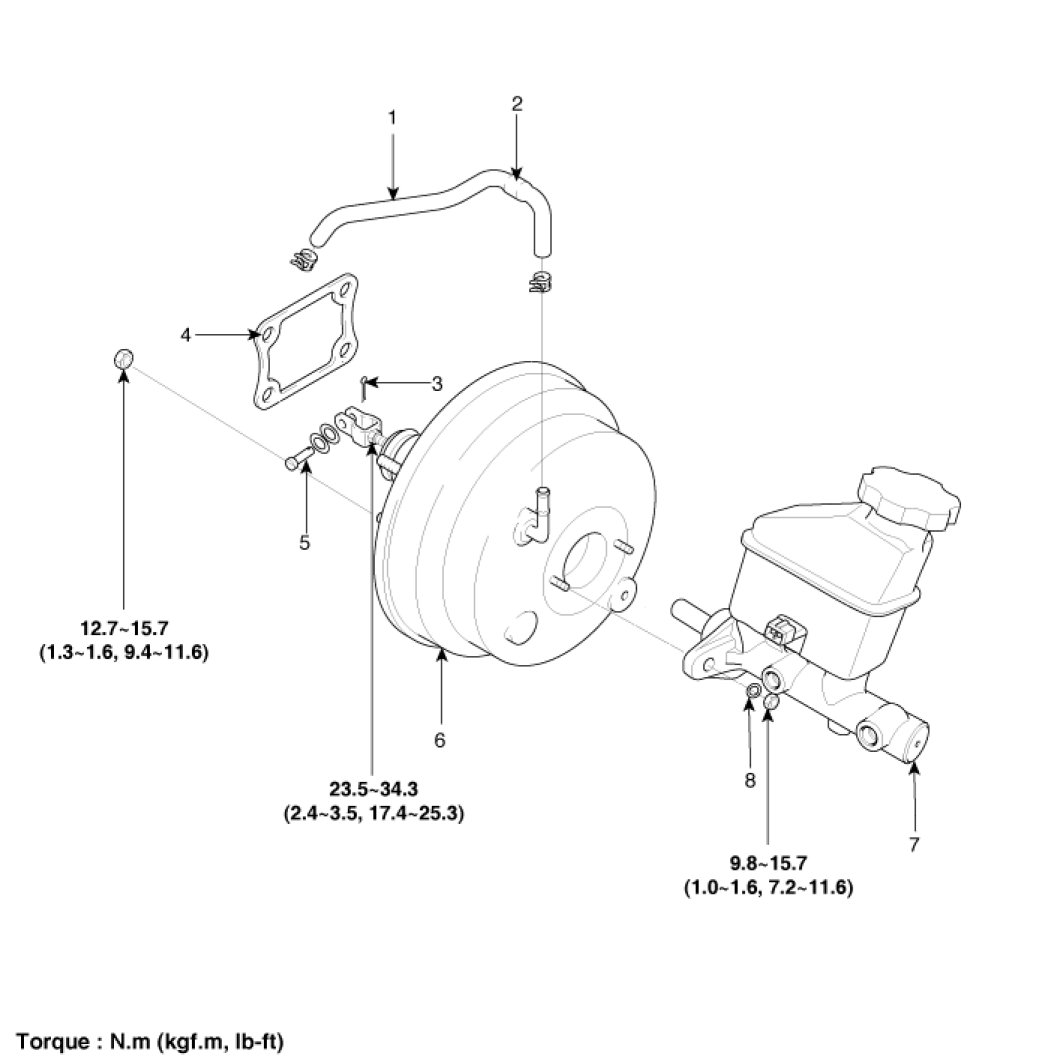 1

2

4

3

5

12.7~15.7
(1.3~1.6, 9.4~11.6)

6

23.5~34.3
(2.4~3.5, 17.4~25.3)

8

7

9.8~15.7
(1.0~1.6, 7.2~11.6)

Torque : N.m (kgf.m, lb-ft)