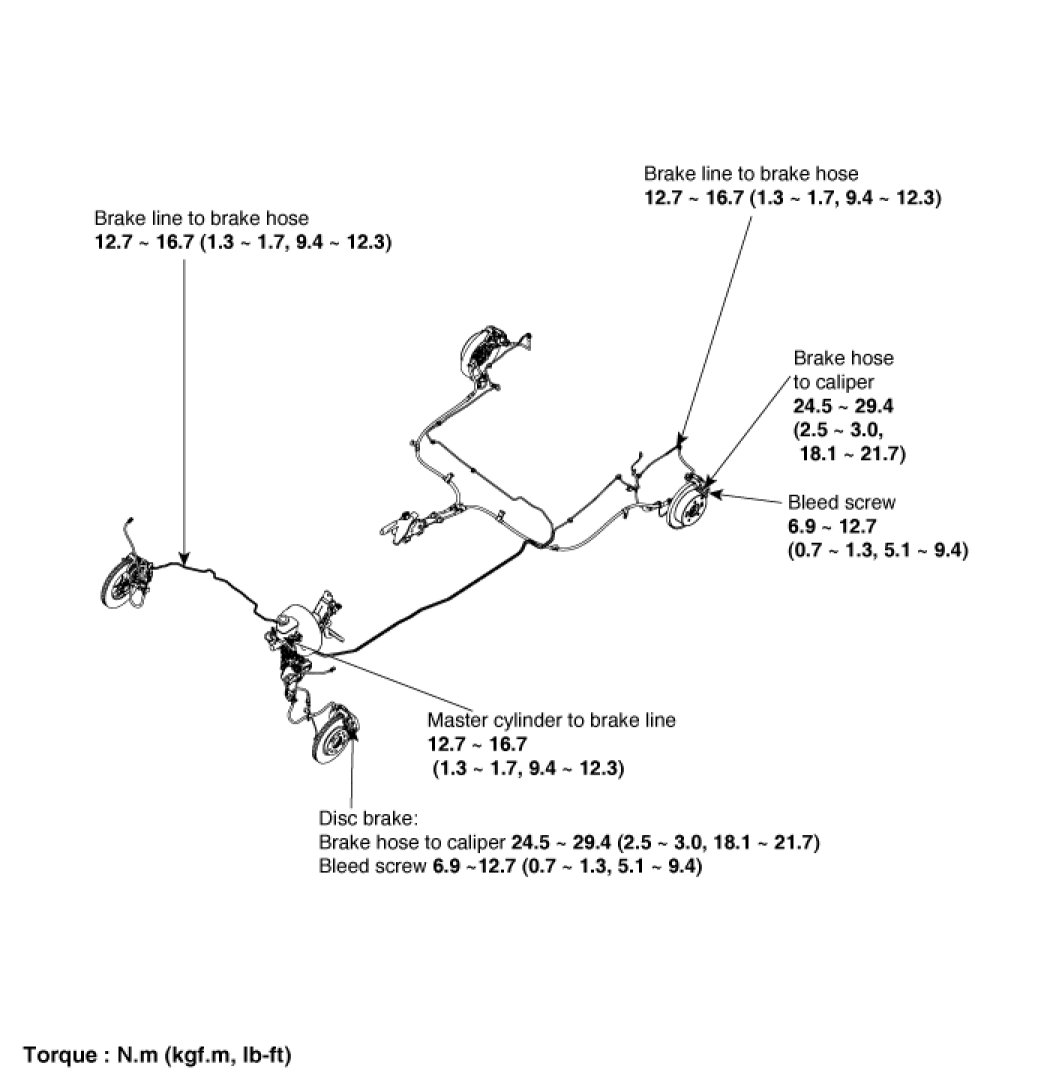 Brake line to brake hose
12.7 ~ 16.7 (1.3 ~ 1.7, 9.4 ~ 12.3)

Brake line to brake hose
12.7 ~ 16.7 (1.3 ~ 1.7, 9.4 ~ 12.3)

Brake hose to caliper
24.5 ~ 29.4
(2.5 ~ 3.0,
18.1 ~ 21.7)

Bleed screw
6.9 ~ 12.7
(0.7 ~ 1.3, 5.1 ~ 9.4)

Master cylinder to brake line
12.7 ~ 16.7
(1.3 ~ 1.7, 9.4 ~ 12.3)

Disc brake:
Brake hose to caliper 24.5 ~ 29.4 (2.5 ~ 3.0, 18.1 ~ 21.7)
Bleed screw 6.9 ~12.7 (0.7 ~ 1.3, 5.1 ~ 9.4)

Torque : N.m (kgf.m, lb-ft)