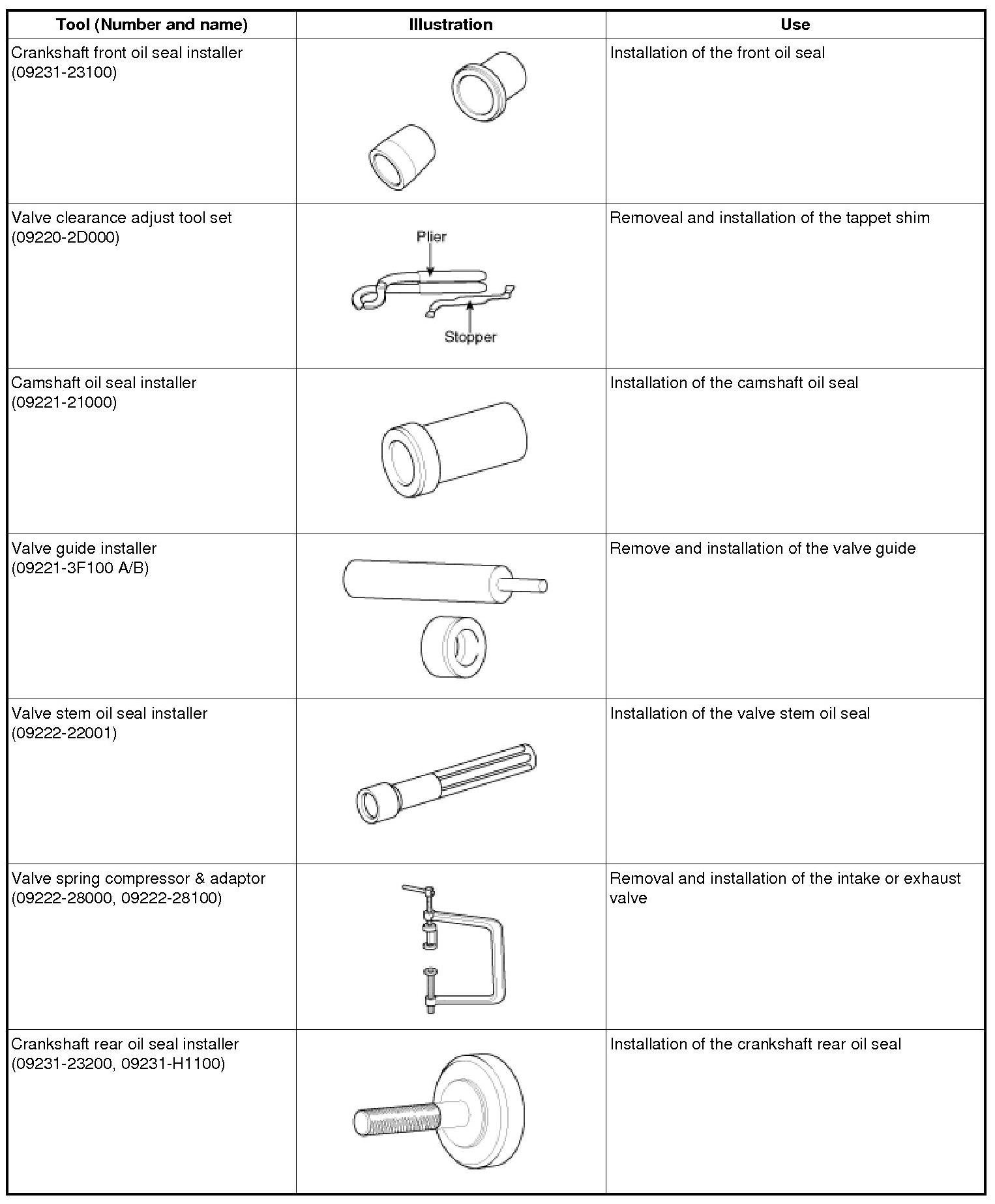 | Tool (Number and name) | Illustration | Use |
|---|---|---|
| Crankshaft front oil seal installer (09231-23100) | | Installation of the front oil seal |
| Valve clearance adjust tool set (09220-2D000) | Plier Stopper | Removeal and installation of the tappet shim |
| Camshaft oil seal installer (09221-21000) | | Installation of the camshaft oil seal |
| Valve guide installer (09221-3F100 A/B) | | Remove and installation of the valve guide |
| Valve stem oil seal installer (09222-22001) | | Installation of the valve stem oil seal |
| Valve spring compressor & adaptor (09222-28000, 09222-28100) | | Removal and installation of the intake or exhaust valve |
| Crankshaft rear oil seal installer (09231-23200, 09231-H1100) | | Installation of the crankshaft rear oil seal |