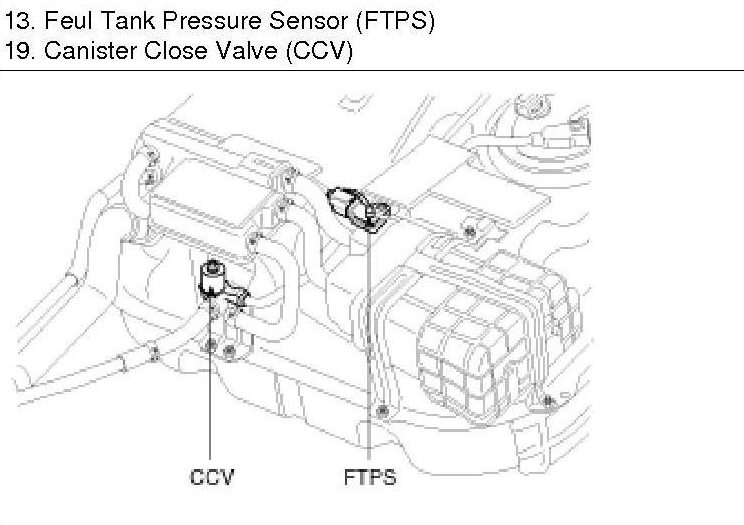 13. Feul Tank Pressure Sensor (FTPS)
19. Canister Close Valve (CCV)

CCV

FTPS