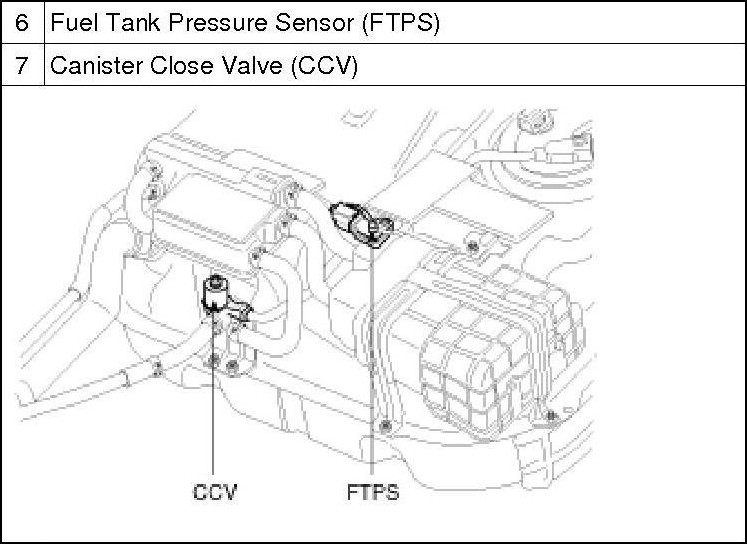 | 6 | Fuel Tank Pressure Sensor (FTPS) |
|---|---|
| 7 | Canister Close Valve (CCV) |

CCV

FTPS