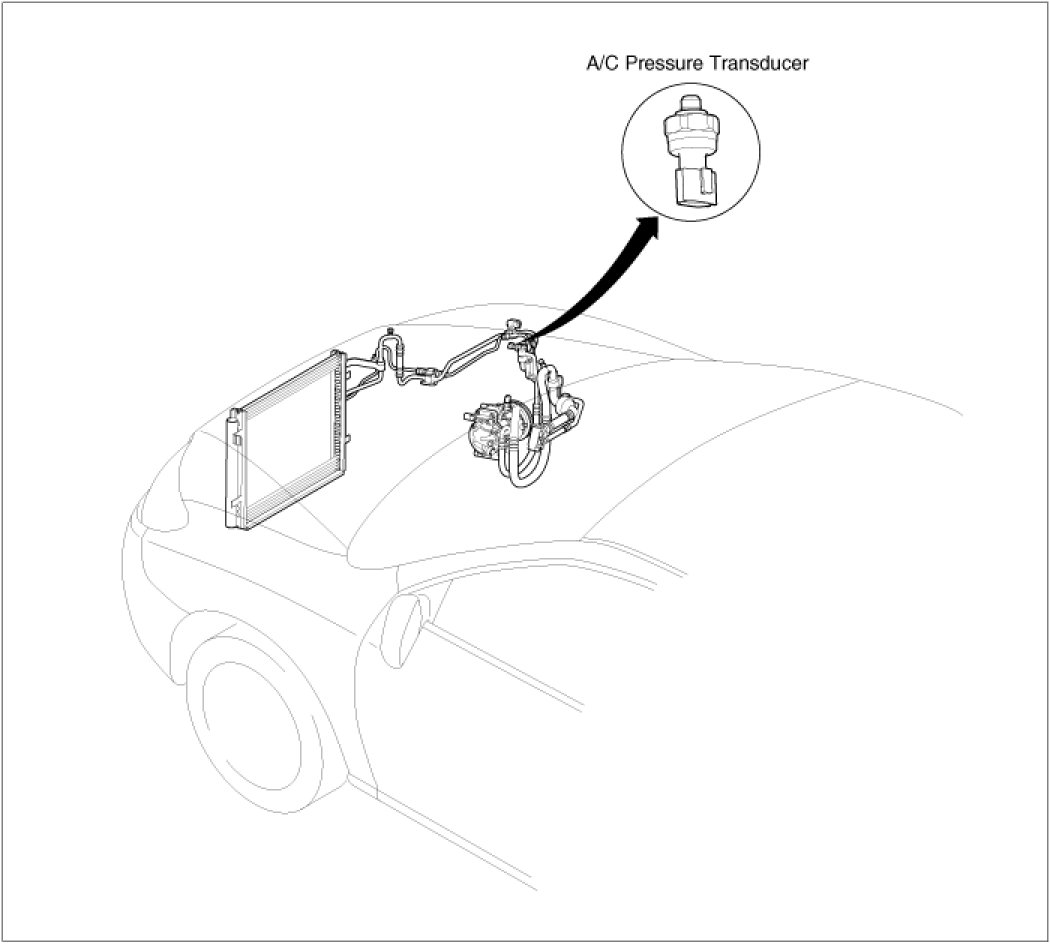 A/C Pressure Transducer