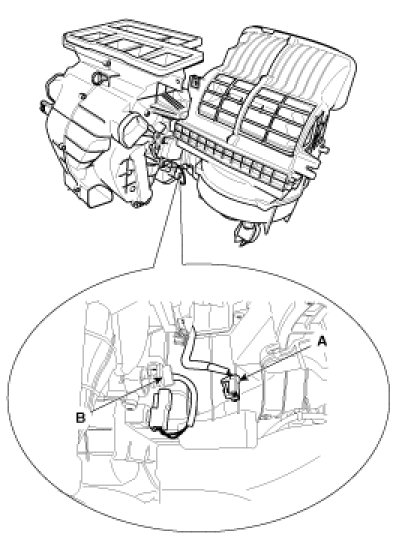 A
B