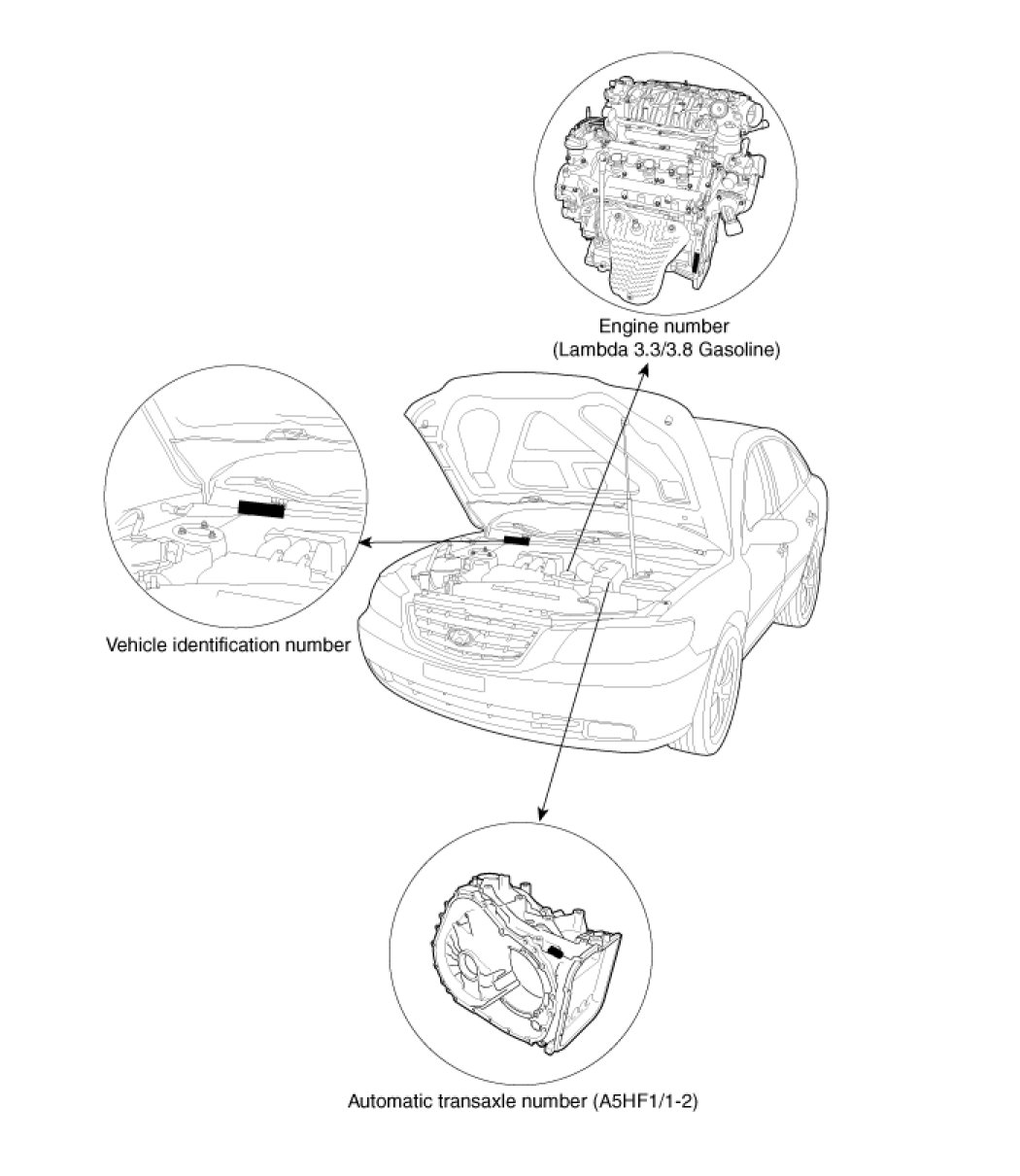 Engine number
(Lambda 3.3/3.8 Gasoline)

Vehicle identification number

Automatic transaxle number (A5HF1/1-2)