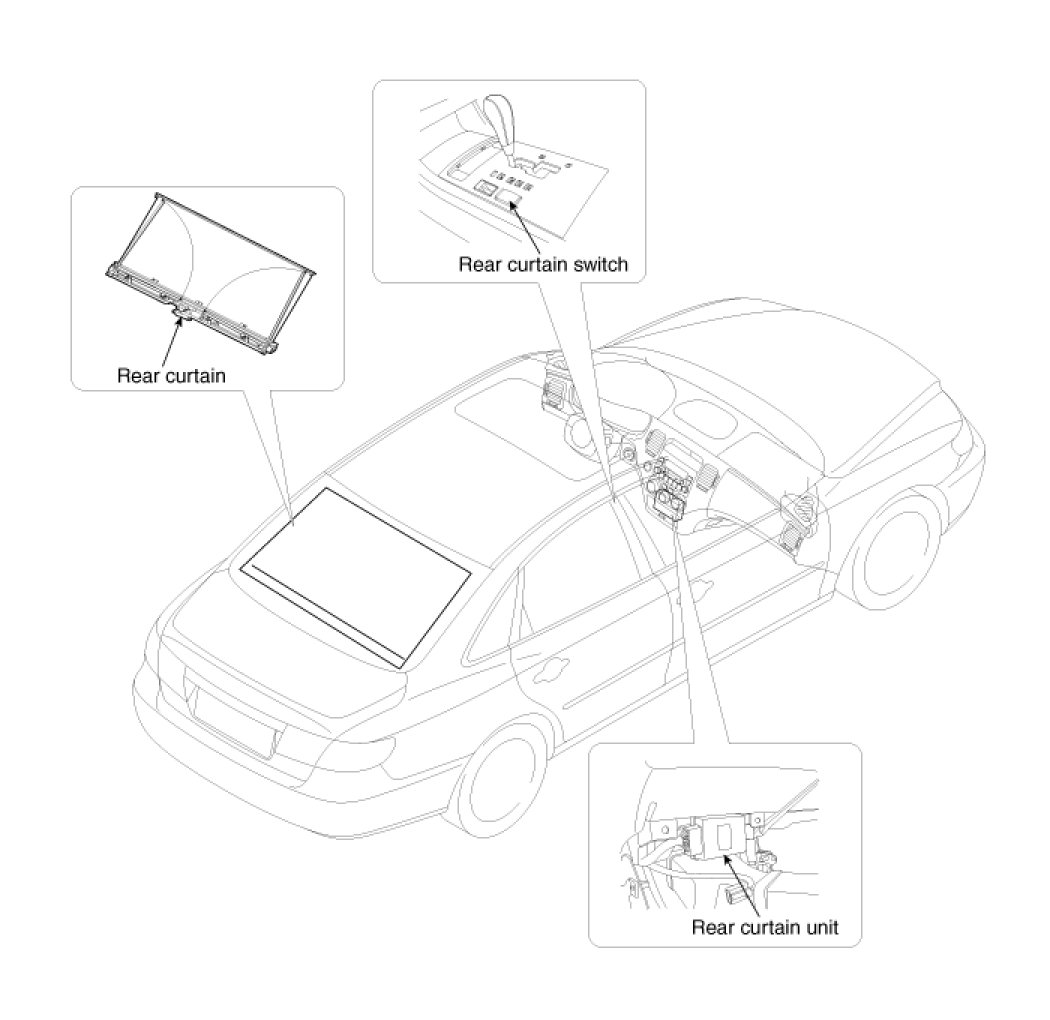 Rear curtain switch

Rear curtain

Rear curtain unit