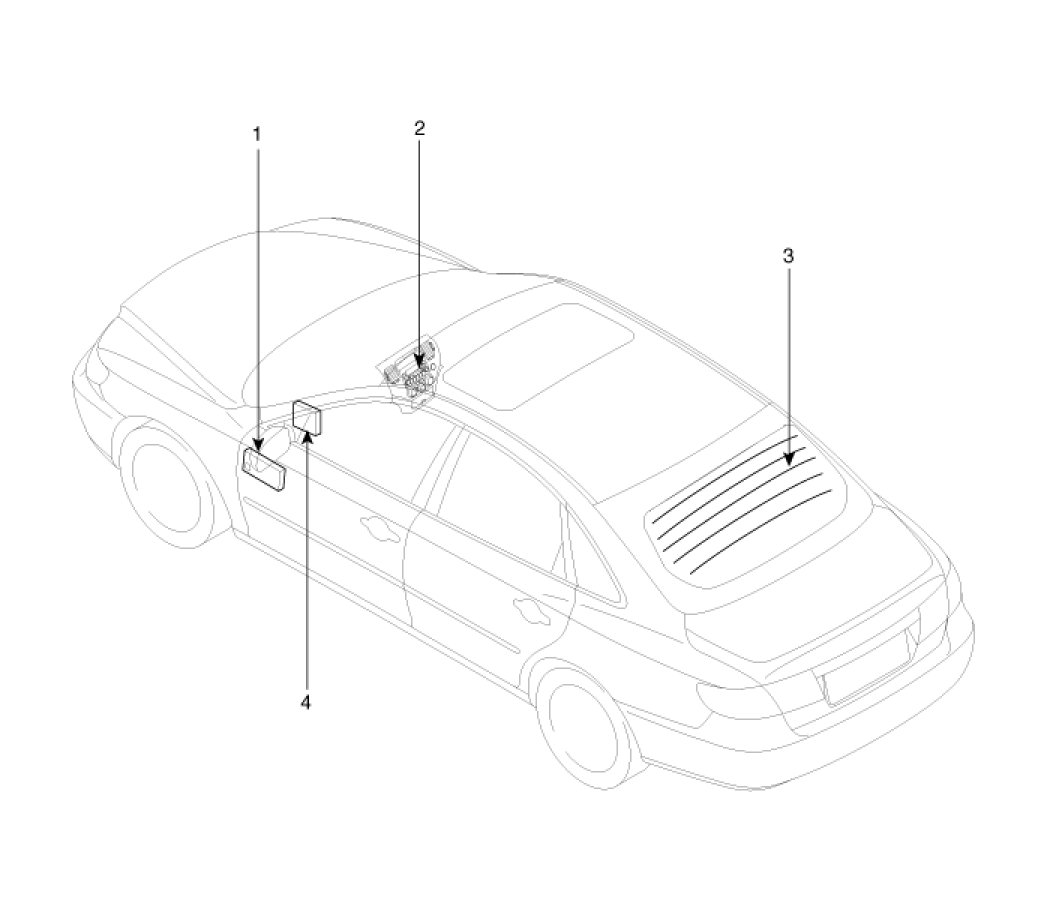 1
2
3
4