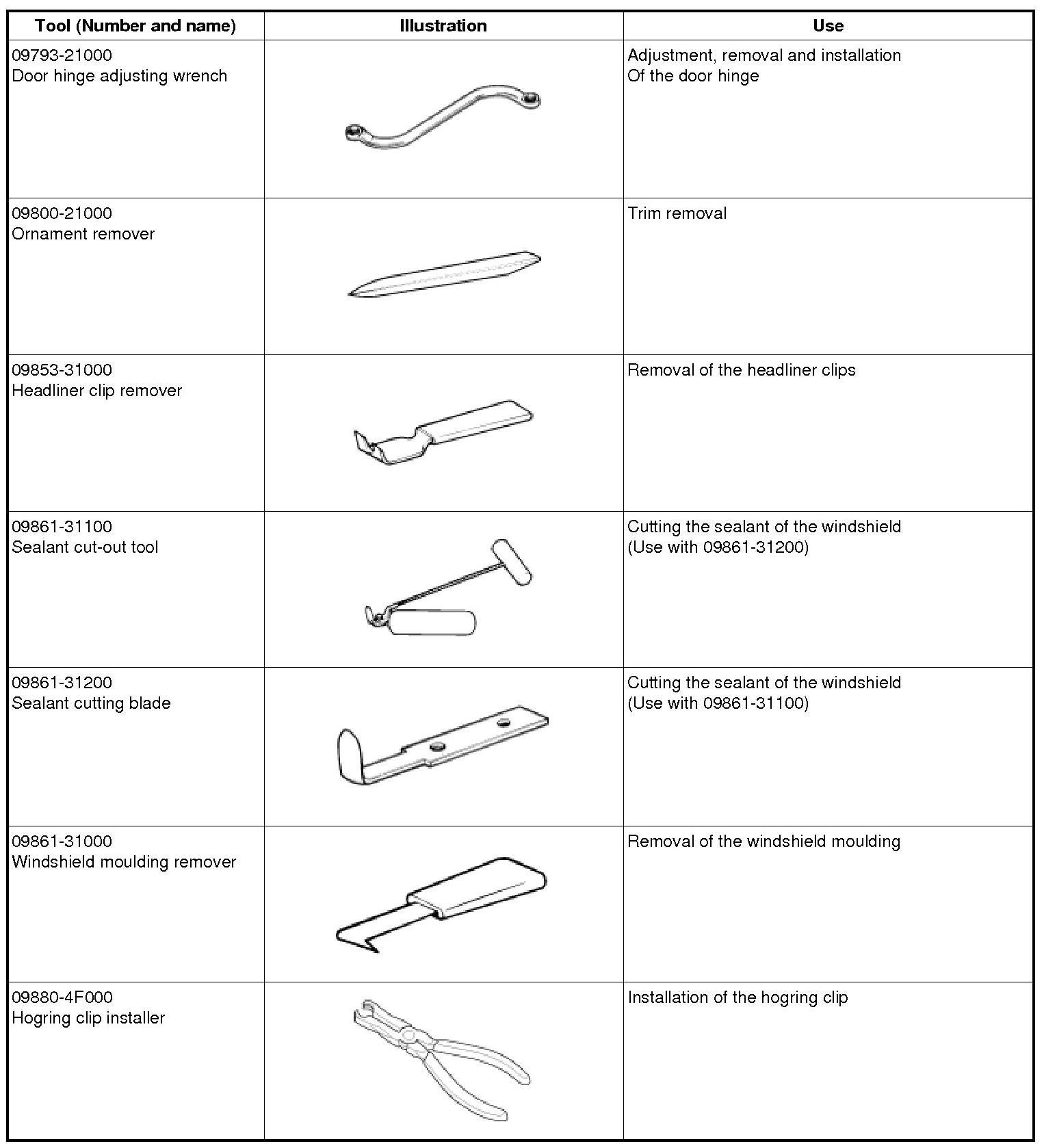 | Tool (Number and name) | Illustration | Use |
|---|---|---|
| 09793-21000 Door hinge adjusting wrench | | Adjustment, removal and installation Of the door hinge |
| 09800-21000 Ornament remover | | Trim removal |
| 09853-31000 Headliner clip remover | | Removal of the headliner clips |
| 09861-31100 Sealant cut-out tool | | Cutting the sealant of the windshield (Use with 09861-31200) |
| 09861-31200 Sealant cutting blade | | Cutting the sealant of the windshield (Use with 09861-31100) |
| 09861-31000 Windshield moulding remover | | Removal of the windshield moulding |
| 09880-4F000 Hogring clip installer | | Installation of the hogring clip |