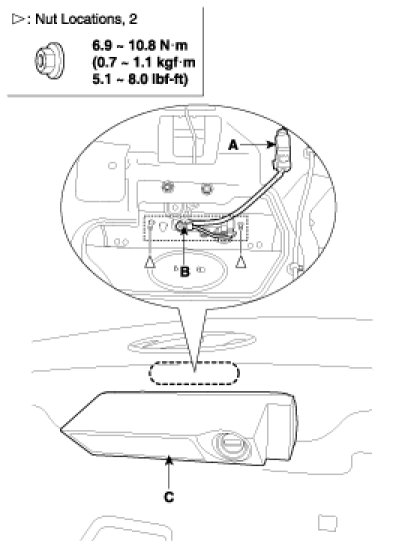 ▷: Nut Locations, 2

6.9 ~ 10.8 N·m
(0.7 ~ 1.1 kgf·m
5.1 ~ 8.0 lbf-ft)

A

B

C