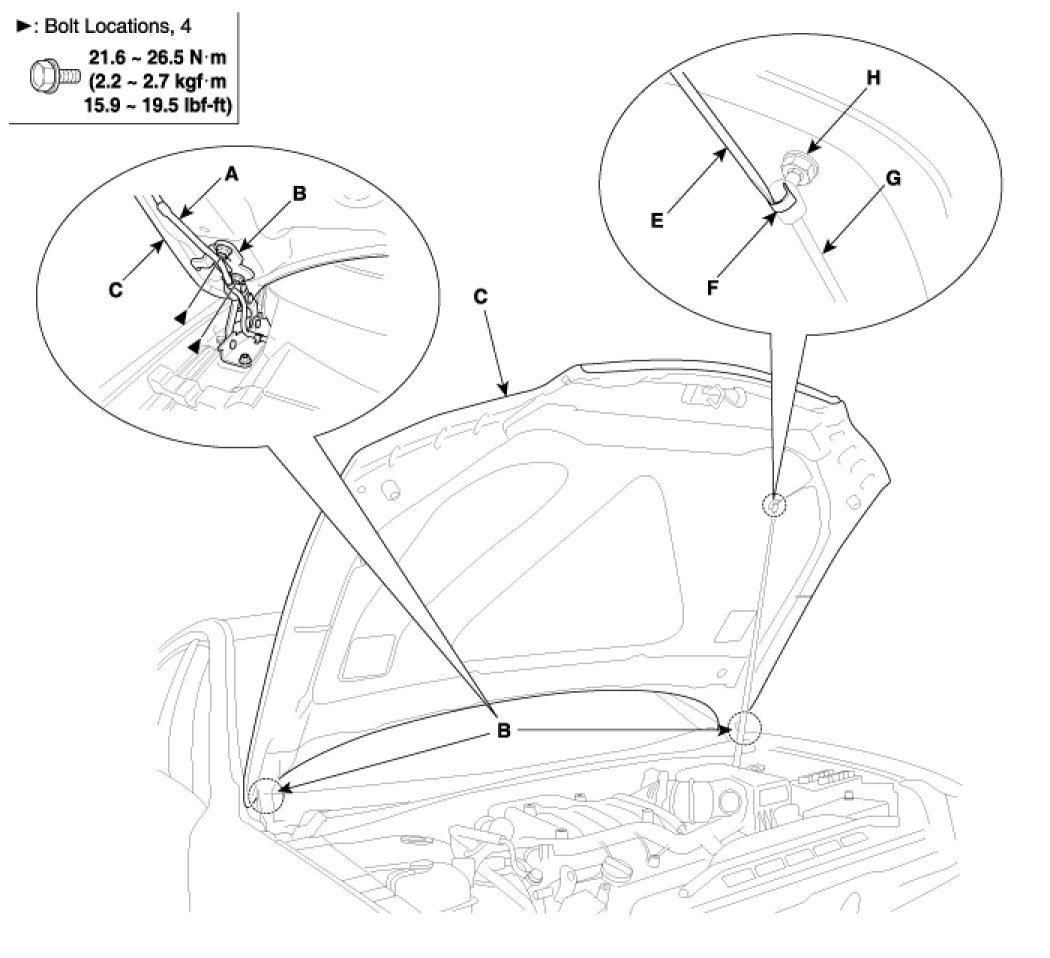 ►: Bolt Locations, 4

21.6 ~ 26.5 N·m
(2.2 ~ 2.7 kgf·m
15.9 ~ 19.5 lbf-ft)

A
B
C
H
G
E
F
C
B