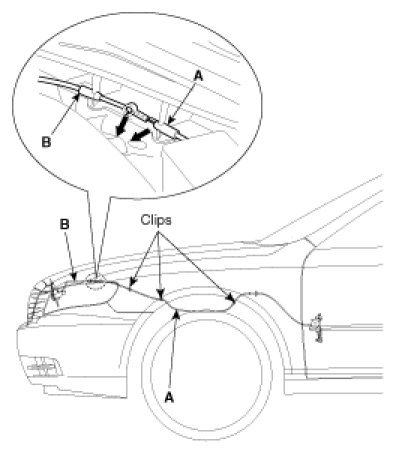 A
B
B
Clips
A