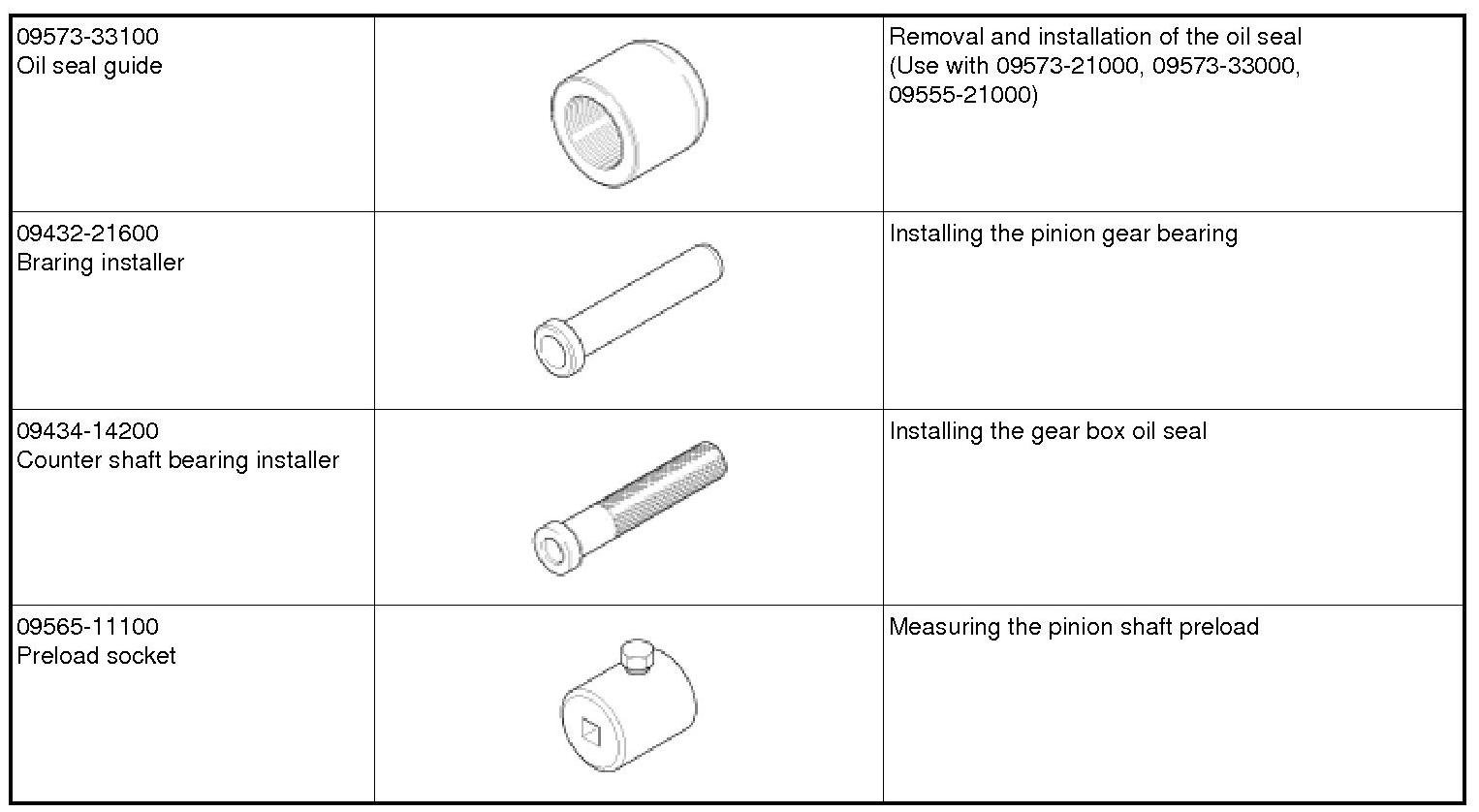 |  |  |  |
|---|---|---|
| 09573-33100 Oil seal guide |  | Removal and installation of the oil seal (Use with 09573-21000, 09573-33000, 09555-21000) |
| 09432-21600 Braring installer |  | Installing the pinion gear bearing |
| 09434-14200 Counter shaft bearing installer |  | Installing the gear box oil seal |
| 09565-11100 Preload socket |  | Measuring the pinion shaft preload |