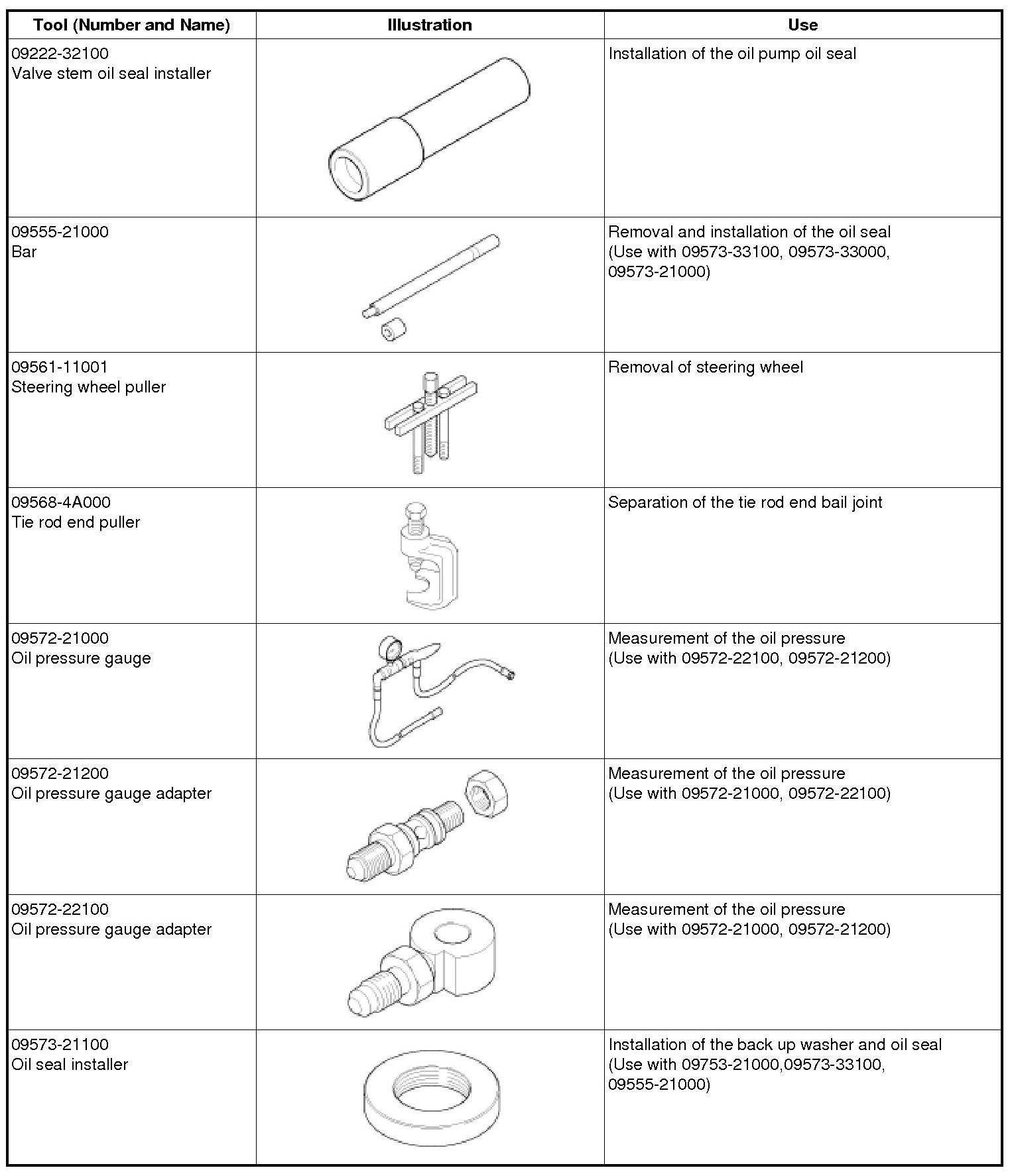 | Tool (Number and Name) | Illustration | Use |
|---|---|---|
| 09222-32100 Valve stem oil seal installer | | Installation of the oil pump oil seal |
| 09555-21000 Bar | | Removal and installation of the oil seal (Use with 09573-33100, 09573-33000, 09573-21000) |
| 09561-11001 Steering wheel puller | | Removal of steering wheel |
| 09568-4A000 Tie rod end puller | | Separation of the tie rod end bail joint |
| 09572-21000 Oil pressure gauge | | Measurement of the oil pressure (Use with 09572-22100, 09572-21200) |
| 09572-21200 Oil pressure gauge adapter | | Measurement of the oil pressure (Use with 09572-21000, 09572-22100) |
| 09572-22100 Oil pressure gauge adapter | | Measurement of the oil pressure (Use with 09572-21000, 09572-21200) |
| 09573-21100 Oil seal installer | | Installation of the back up washer and oil seal (Use with 09753-21000,09573-33100, 09555-21000) |