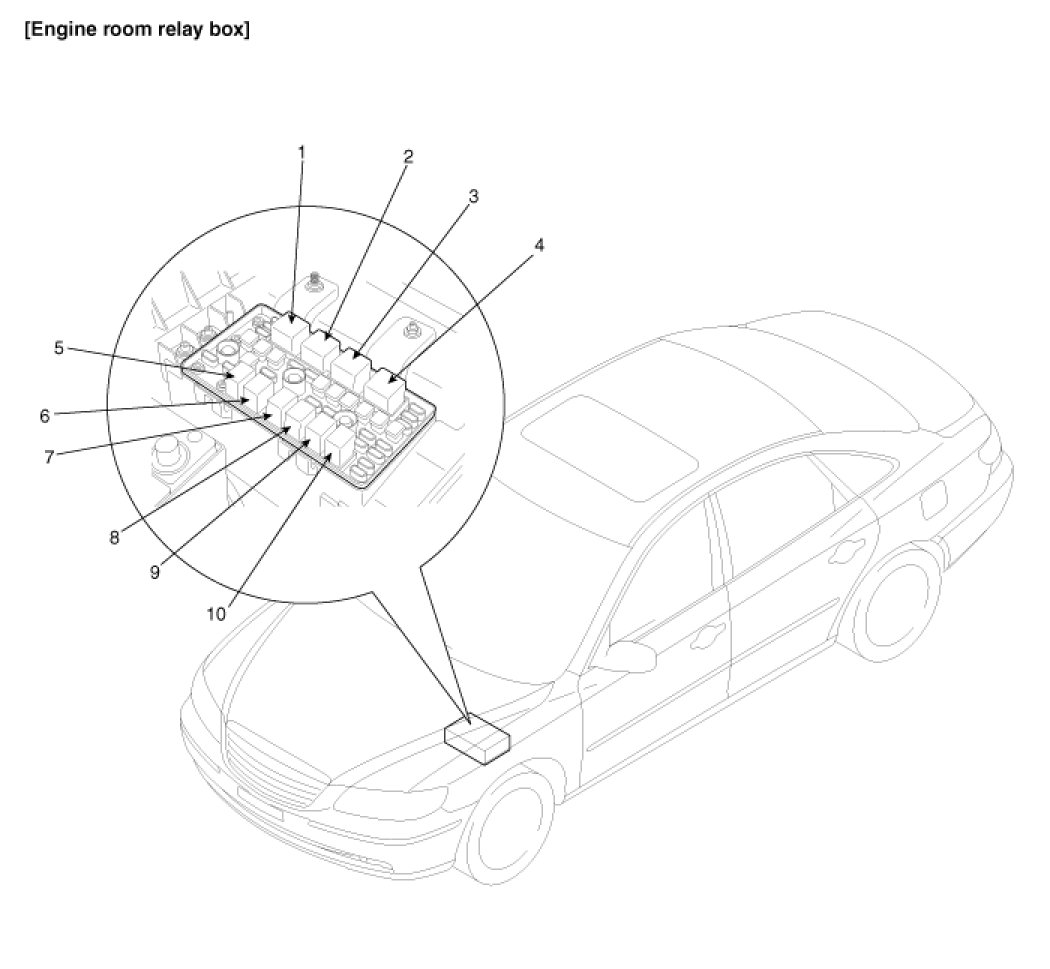 [Engine room relay box]

1
2
3
4
5
6
7
8
9
10