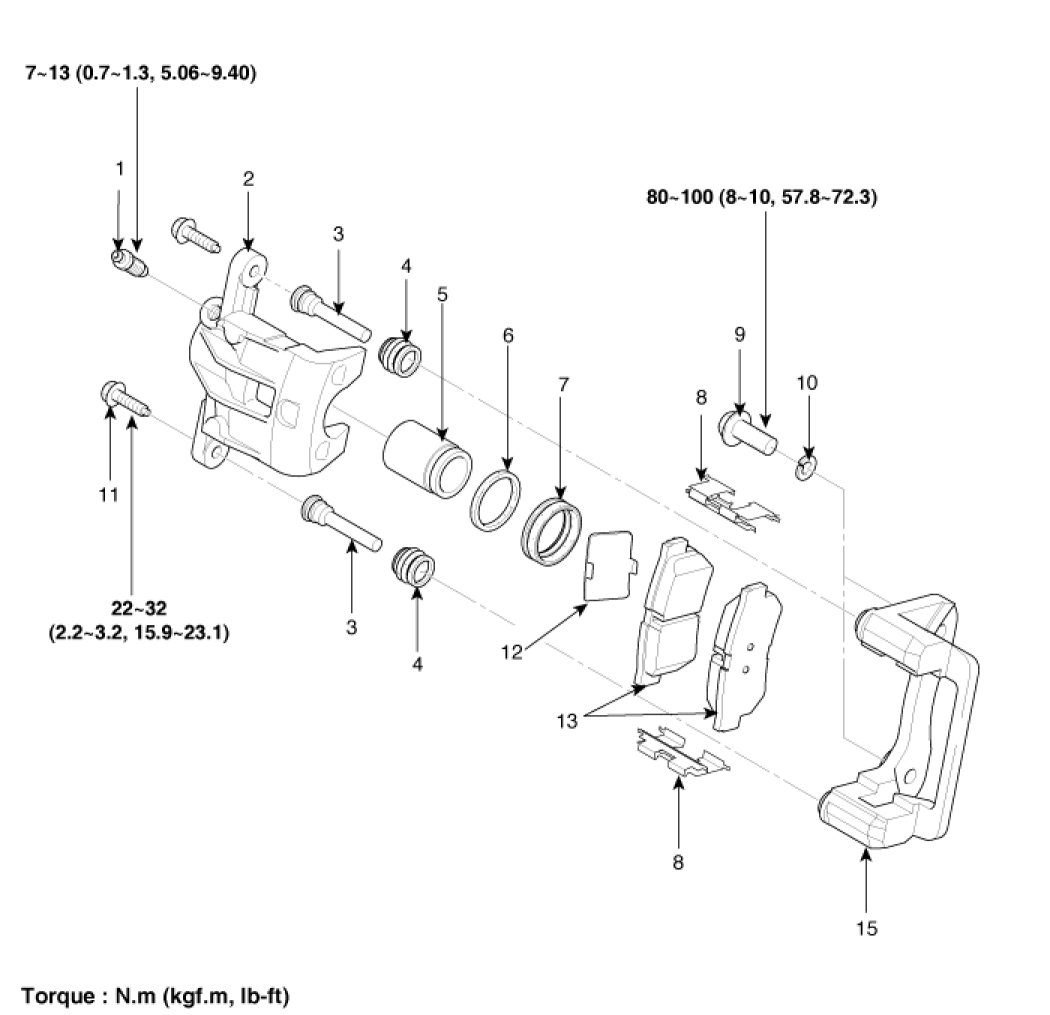 7~13 (0.7~1.3, 5.06~9.40)

1

2

3

4

5

6

7

80~100 (8~10, 57.8~72.3)

9

10

8

11

22~32
(2.2~3.2, 15.9~23.1)

3

4

12

13

8

15

Torque : N.m (kgf.m, lb-ft)