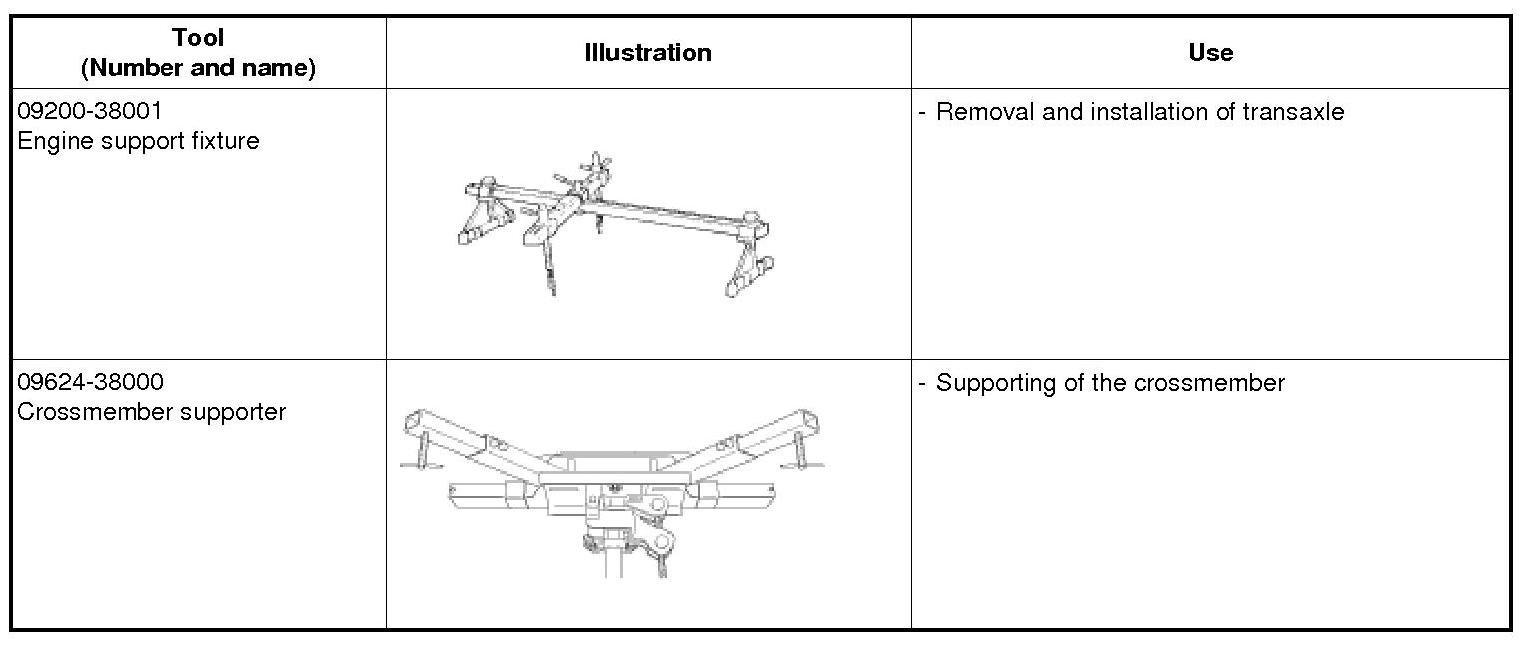 | Tool (Number and name) | Illustration | Use |
|---|---|---|
| 09200-38001 Engine support fixture | | - Removal and installation of transaxle |
| 09624-38000 Crossmember supporter | | - Supporting of the crossmember |