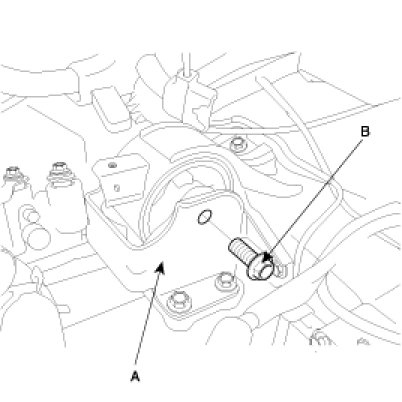 B

A