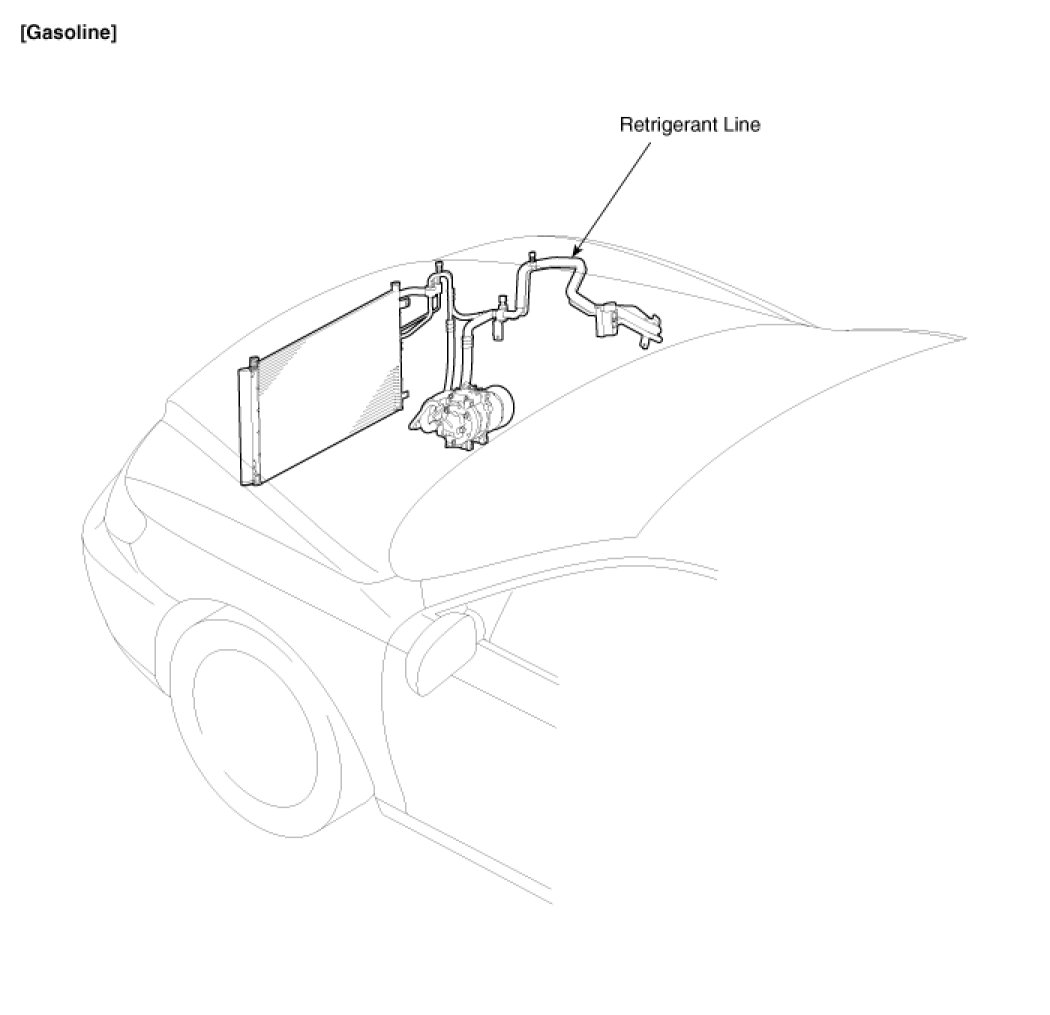 [Gasoline]

Retrigerant Line