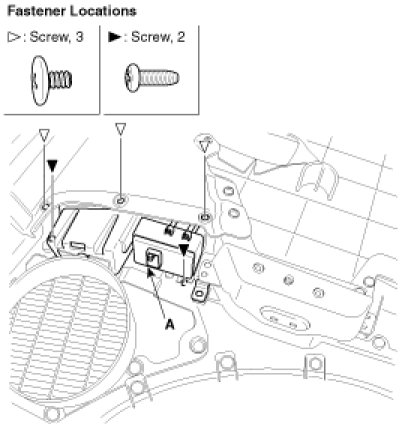 Fastener Locations

▷: Screw, 3

▶: Screw, 2

A