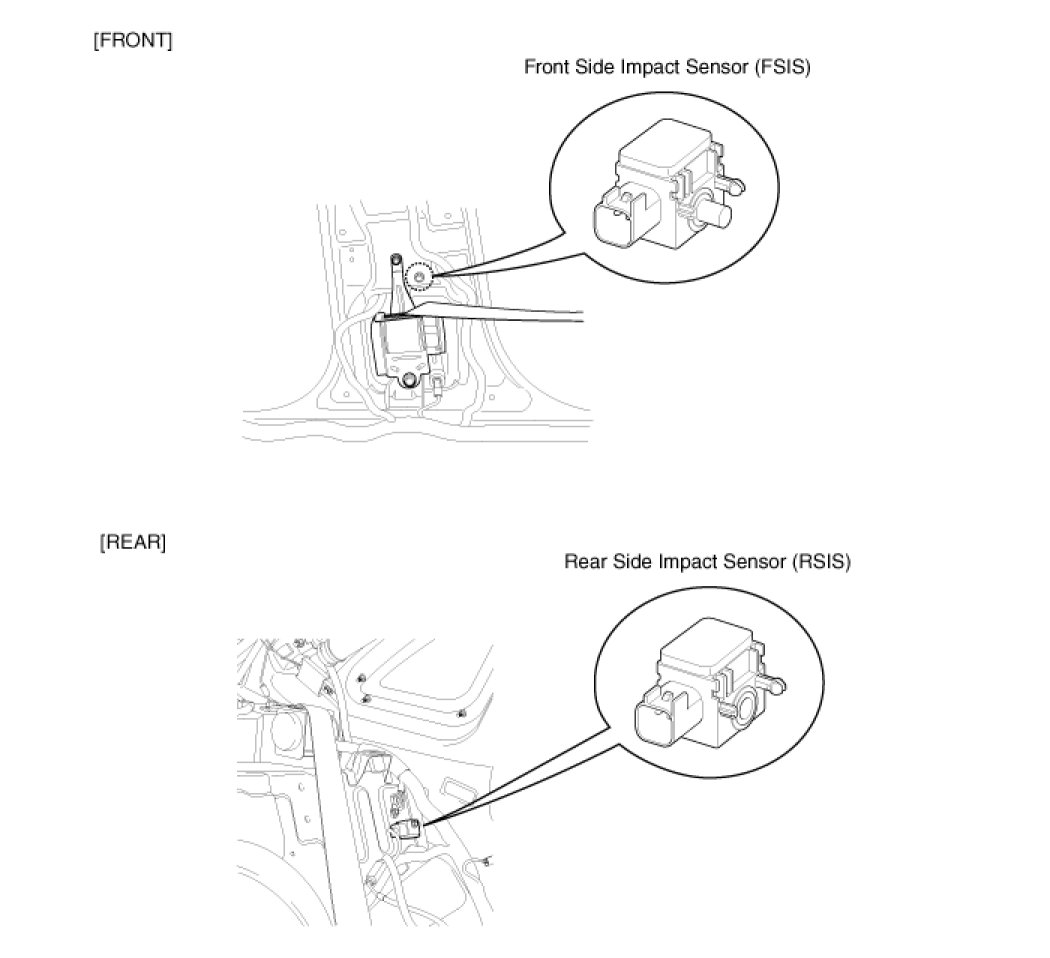 [FRONT]

Front Side Impact Sensor (FSIS)

[REAR]

Rear Side Impact Sensor (RSIS)