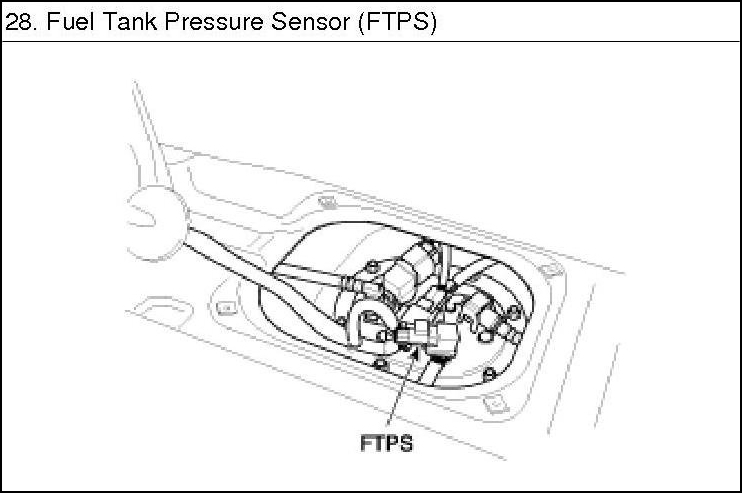 28. Fuel Tank Pressure Sensor (FTPS)

FTPS