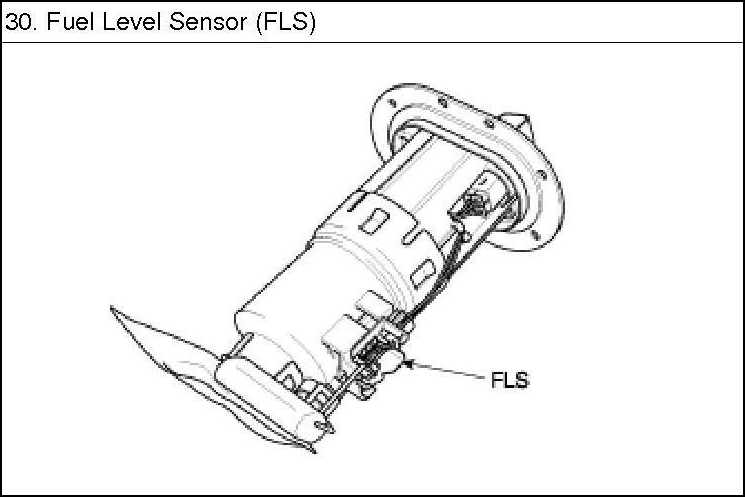 30. Fuel Level Sensor (FLS)

FLS