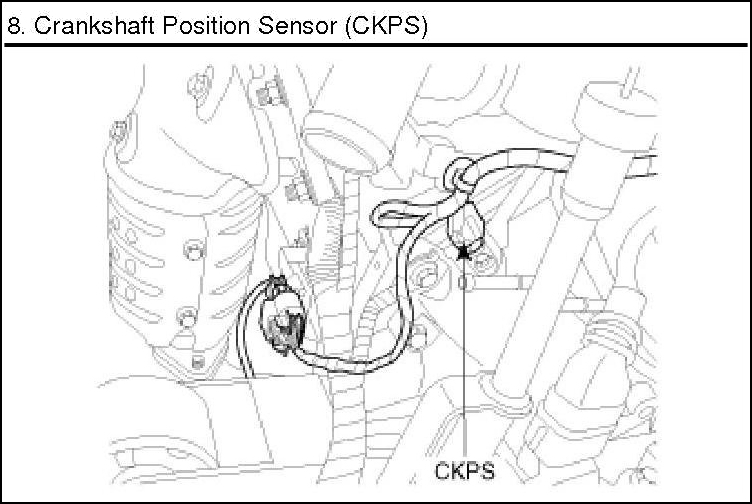 8. Crankshaft Position Sensor (CKPS)

CKPS