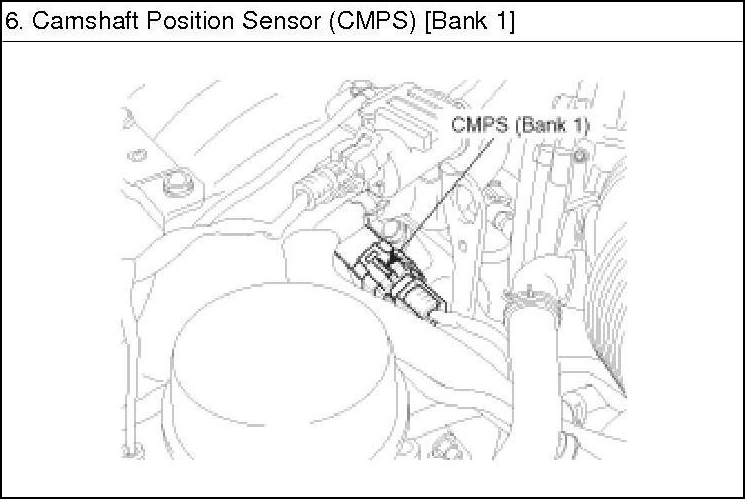 6. Camshaft Position Sensor (CMPS) [Bank 1]

CMPS (Bank 1)