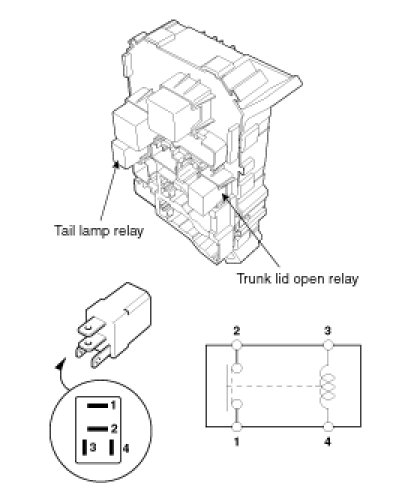 Tail lamp relay

Trunk lid open relay

1
2
3
4

2
3
1
4