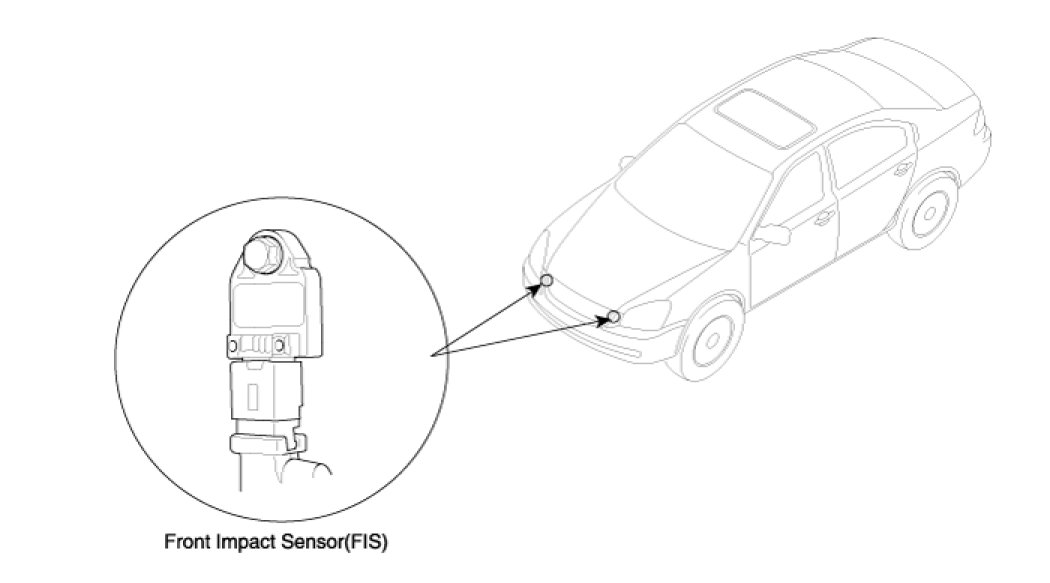 Front Impact Sensor(FIS)