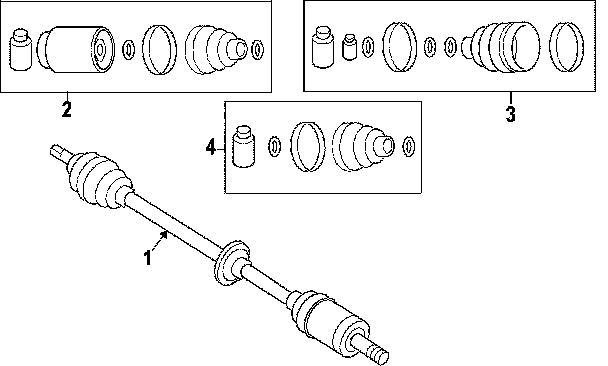 2
3
4
1