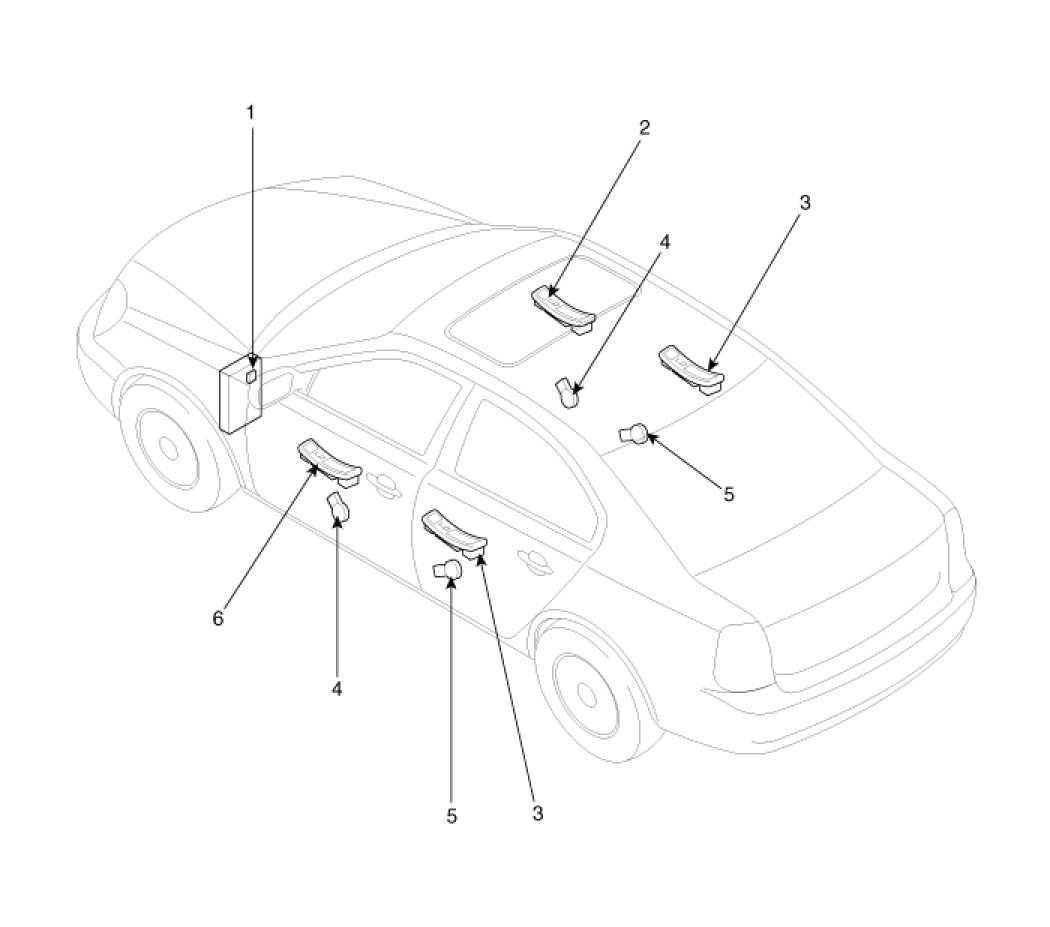 1
2
3
4
5
6
4
5
3