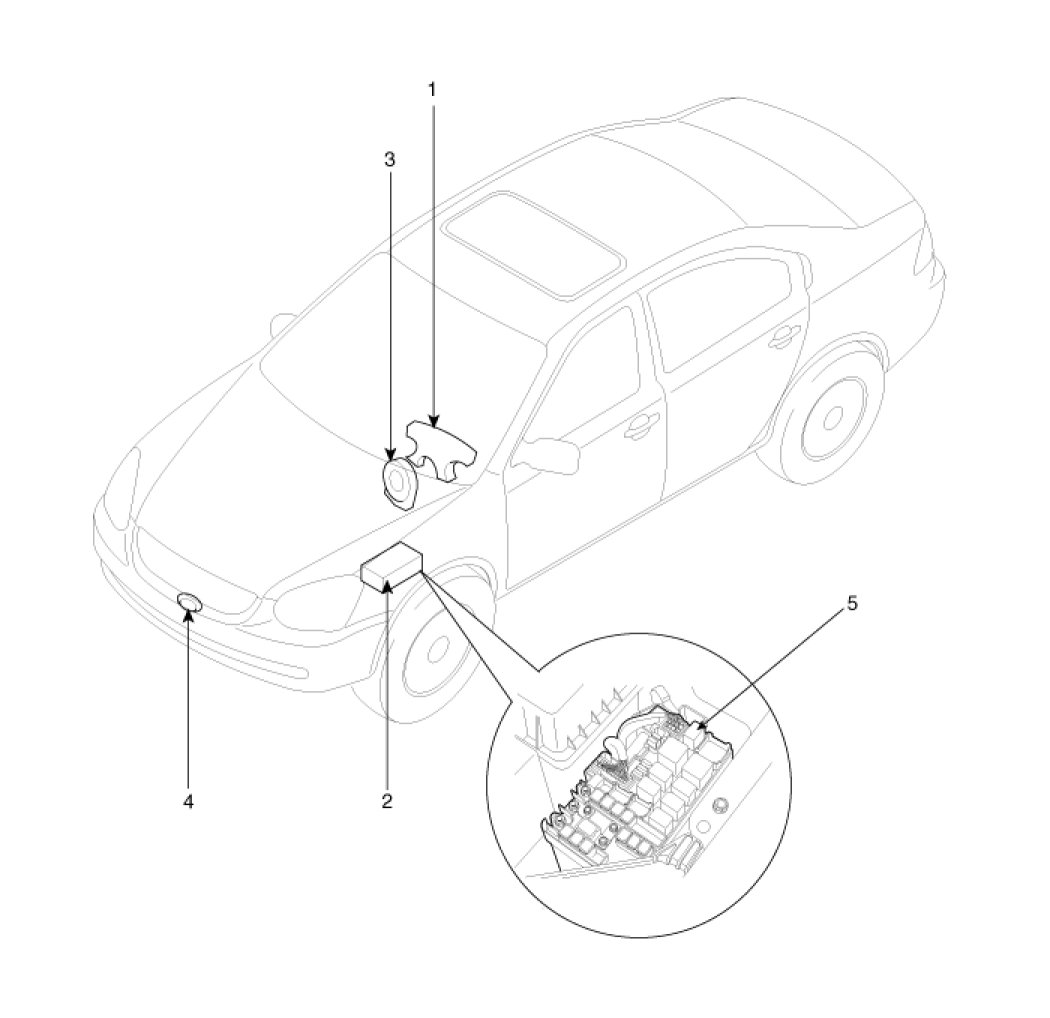 1
3
5
4
2